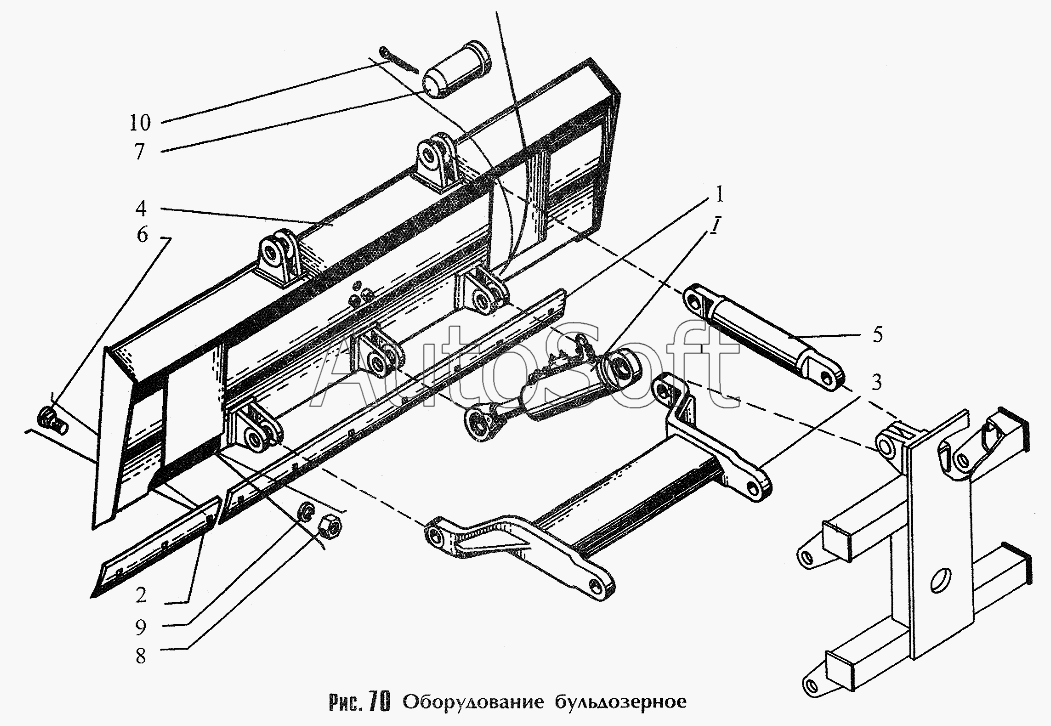 10
7
4
6
1
I
5
3
2
9
8
AutoSoft
Рис. 70 Оборудование бульдозерное