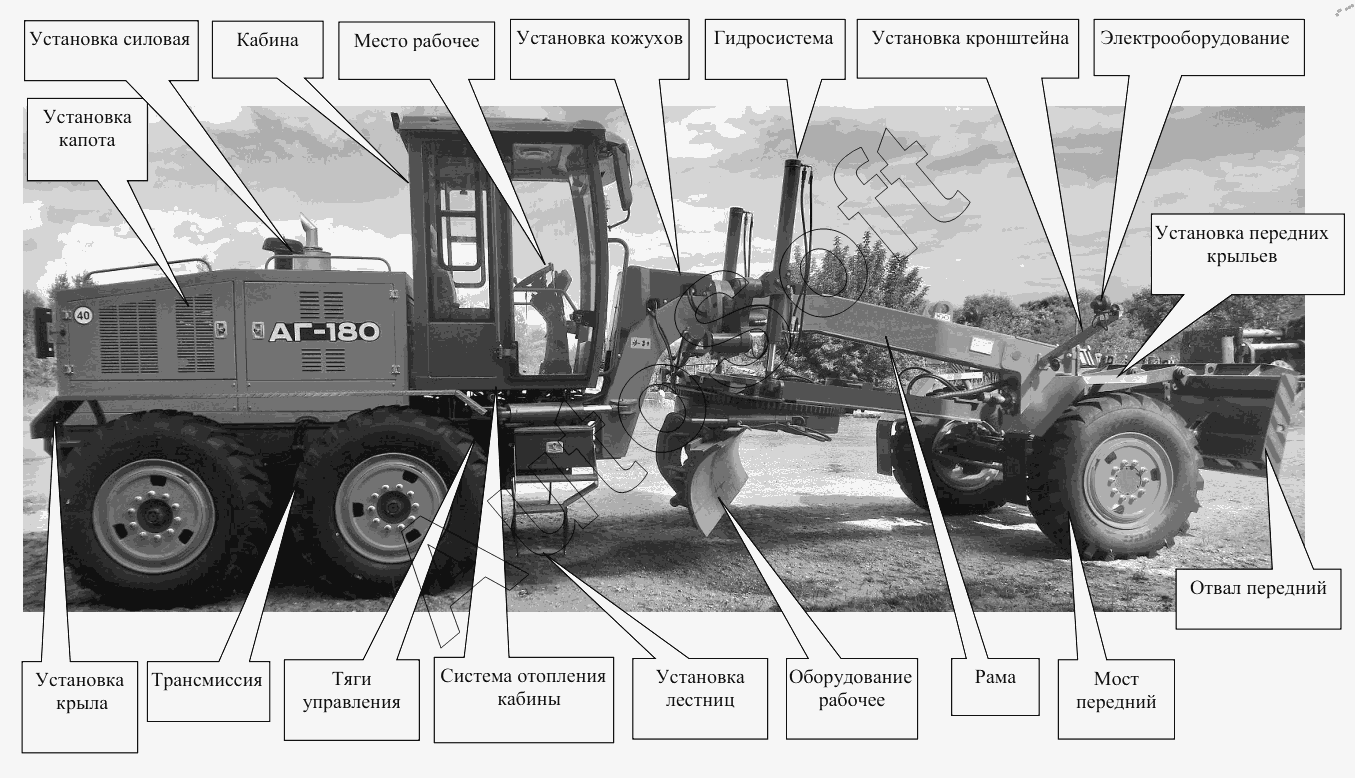 Установка силовая

Кабина

Место рабочее

Установка кожухов

Гидросистема

Установка кронштейна

Электрооборудование

Установка капота

Установка передних крыльев

40

АГ-180

Отвал передний

Установка крыла

Трансмиссия

Тяги управления

Система отопления кабины

Установка лестниц

Оборудование рабочее

Рама

Мост передний