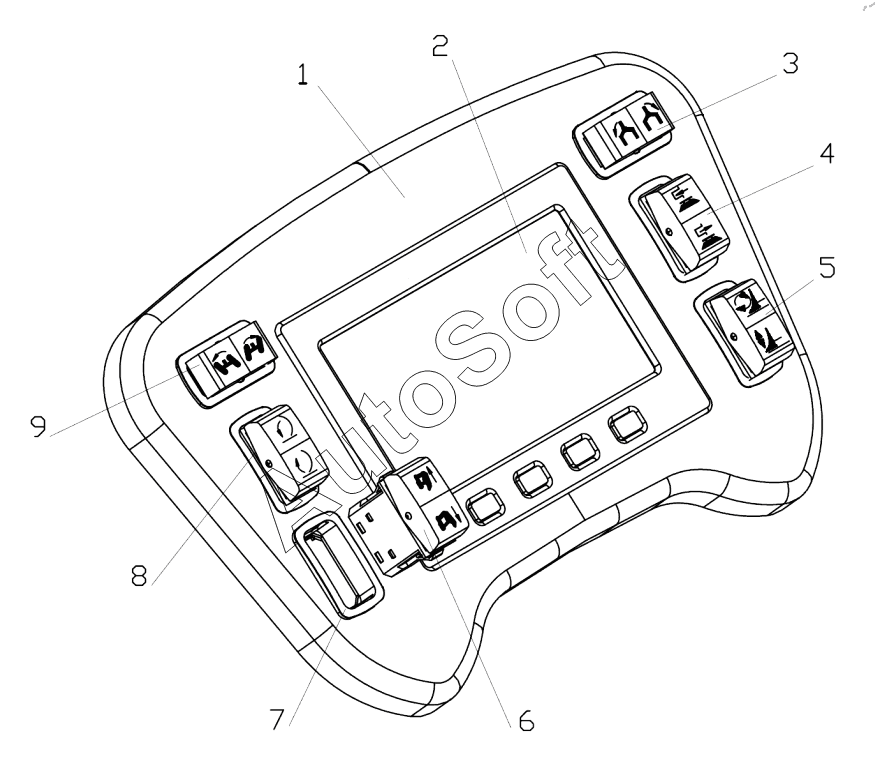 1
2
3
4
5
9
8
7
6
AutoSoft