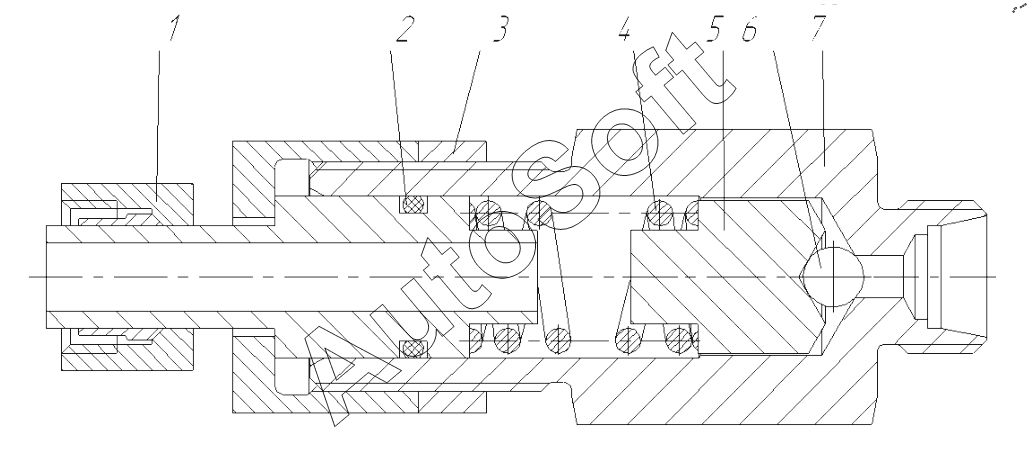 1 2 3 4 5 6 7

AutoSoft