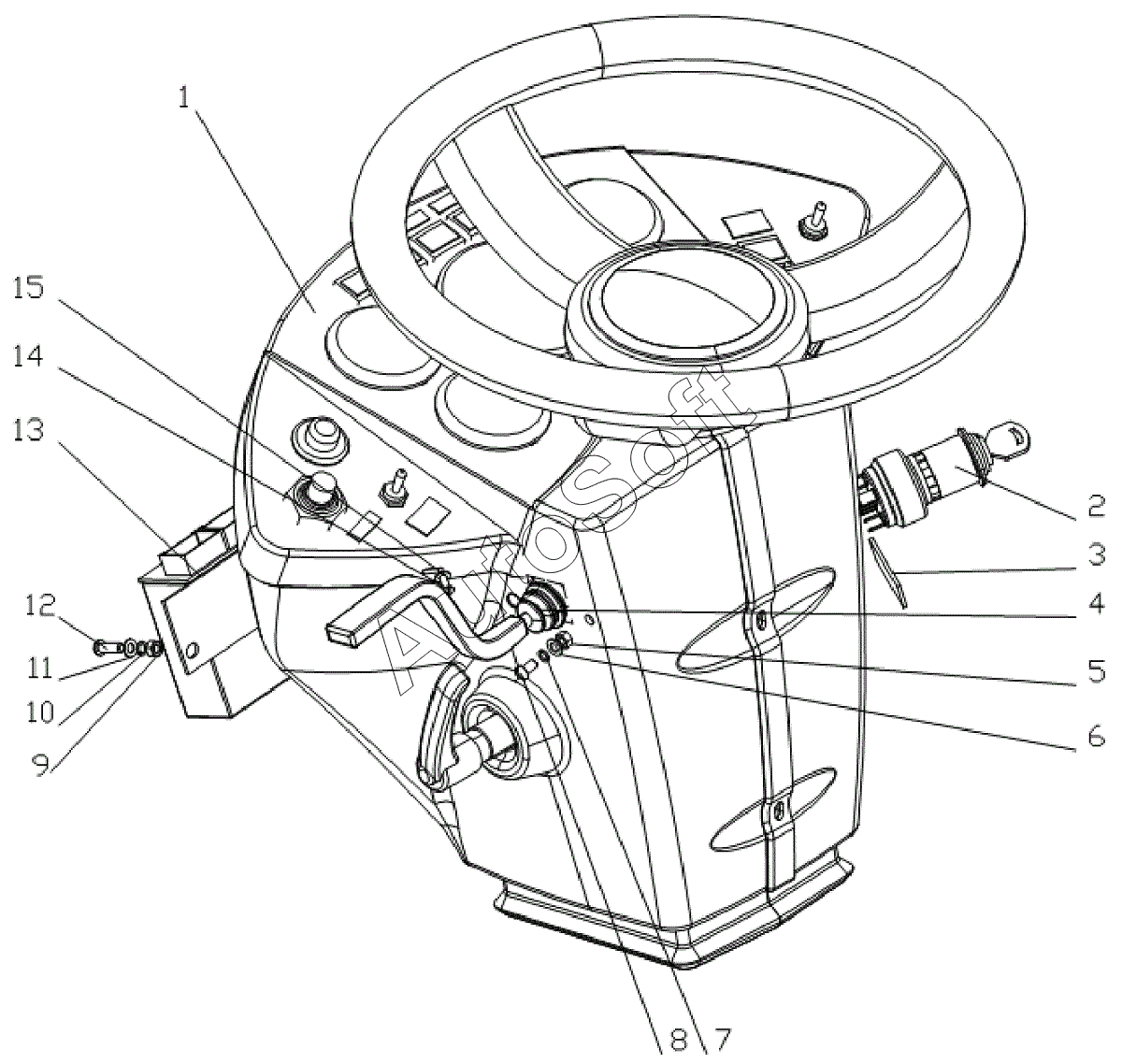 1
15
14
13
12
11
10
9
2
3
4
5
6
8
7
AvtoSoft