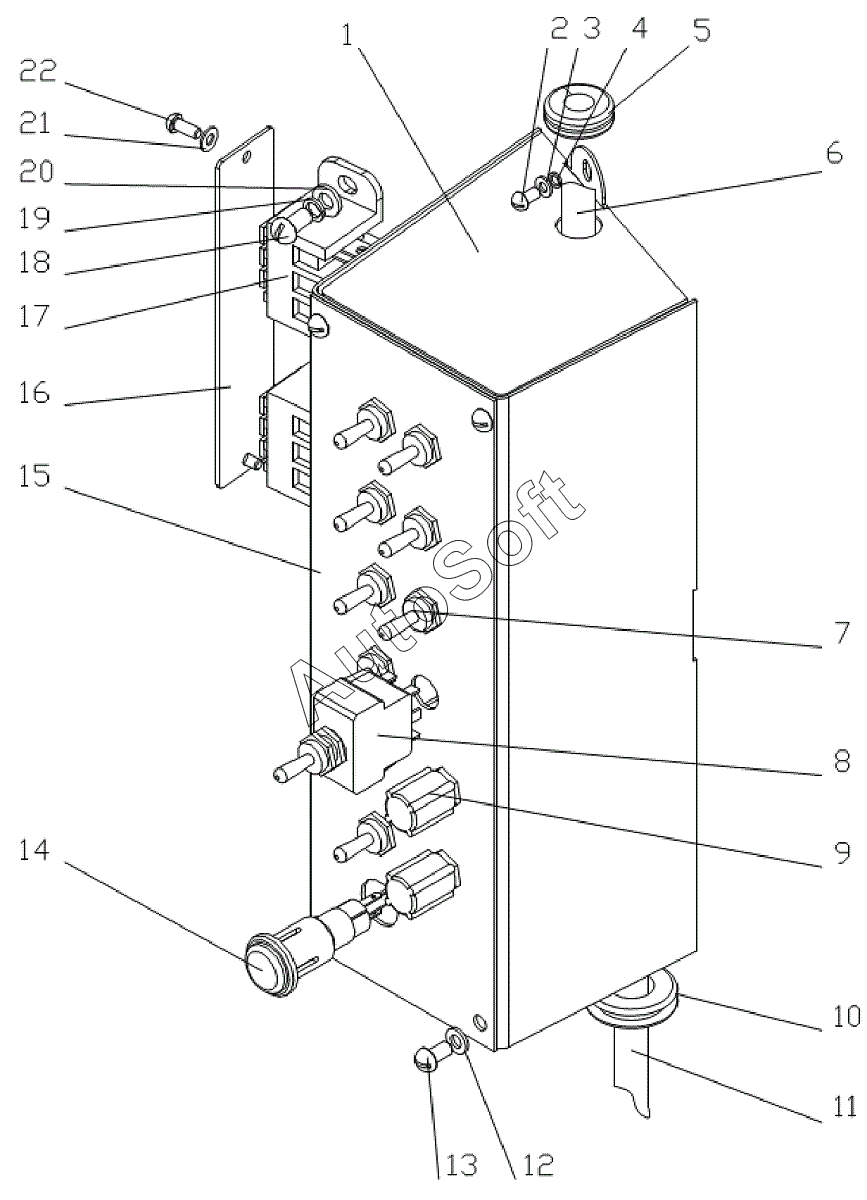 22
21
20
19
18
17
16
15
14
1
2
3
4
5
6
7
8
9
10
11
13
12
AutoSoft