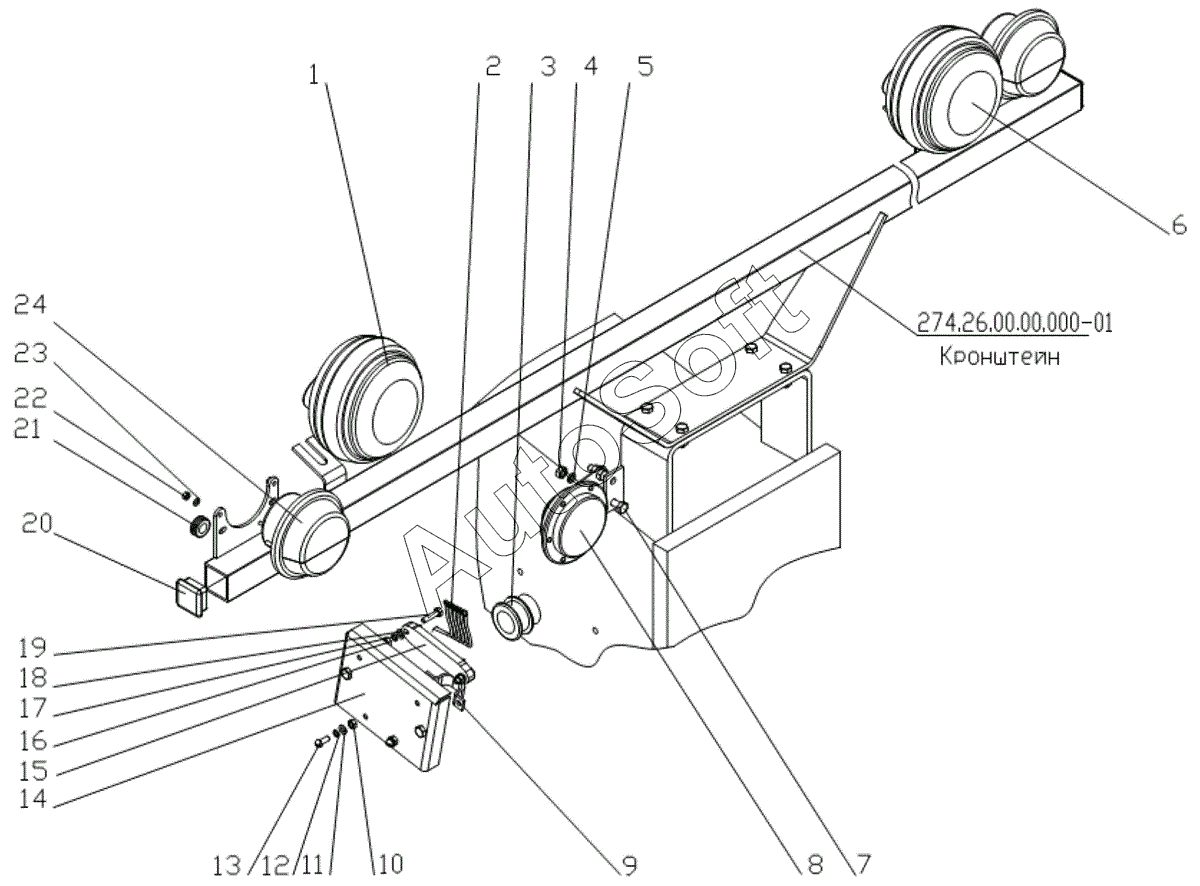 1 2 3 4 5
6
274.26.00.00.000-01
Кронштейн
24
23
22
21
20
19
18
17
16
15
14
13 12 11 10
9
8 7
AutoSoft