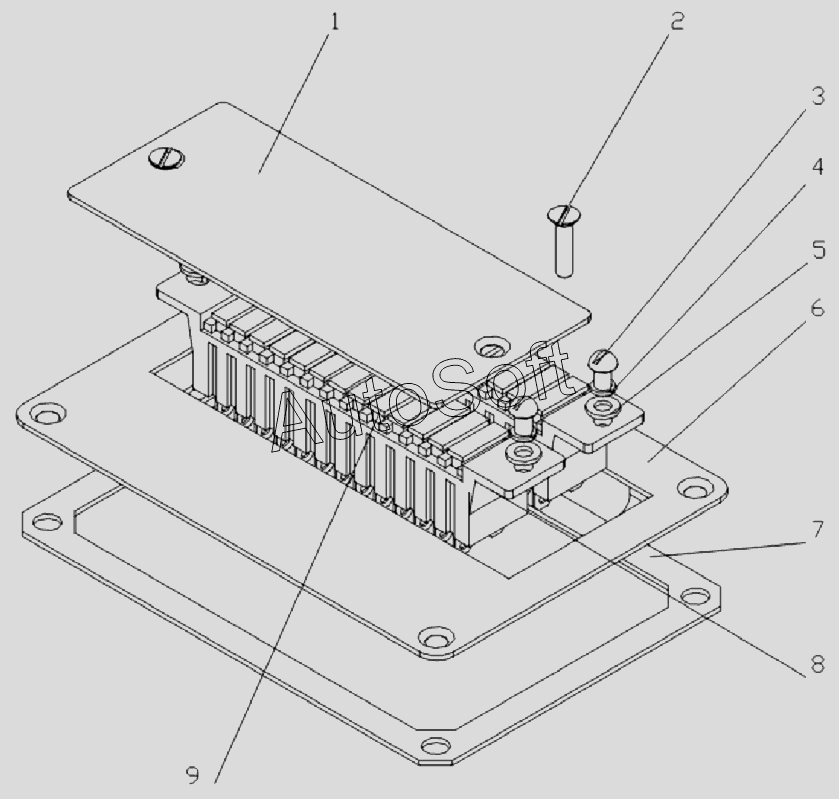 1
2
3
4
5
6
7
8
9
AutoSoft