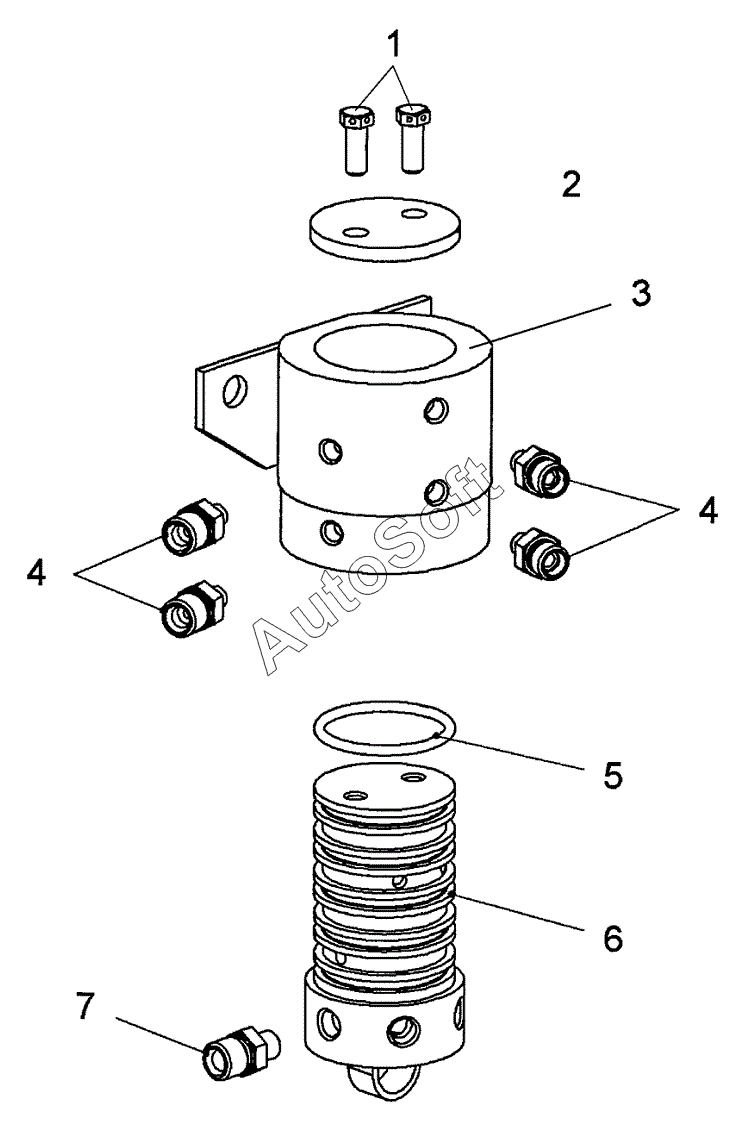 1
2
3
4
4
AutoSoft
5
6
7