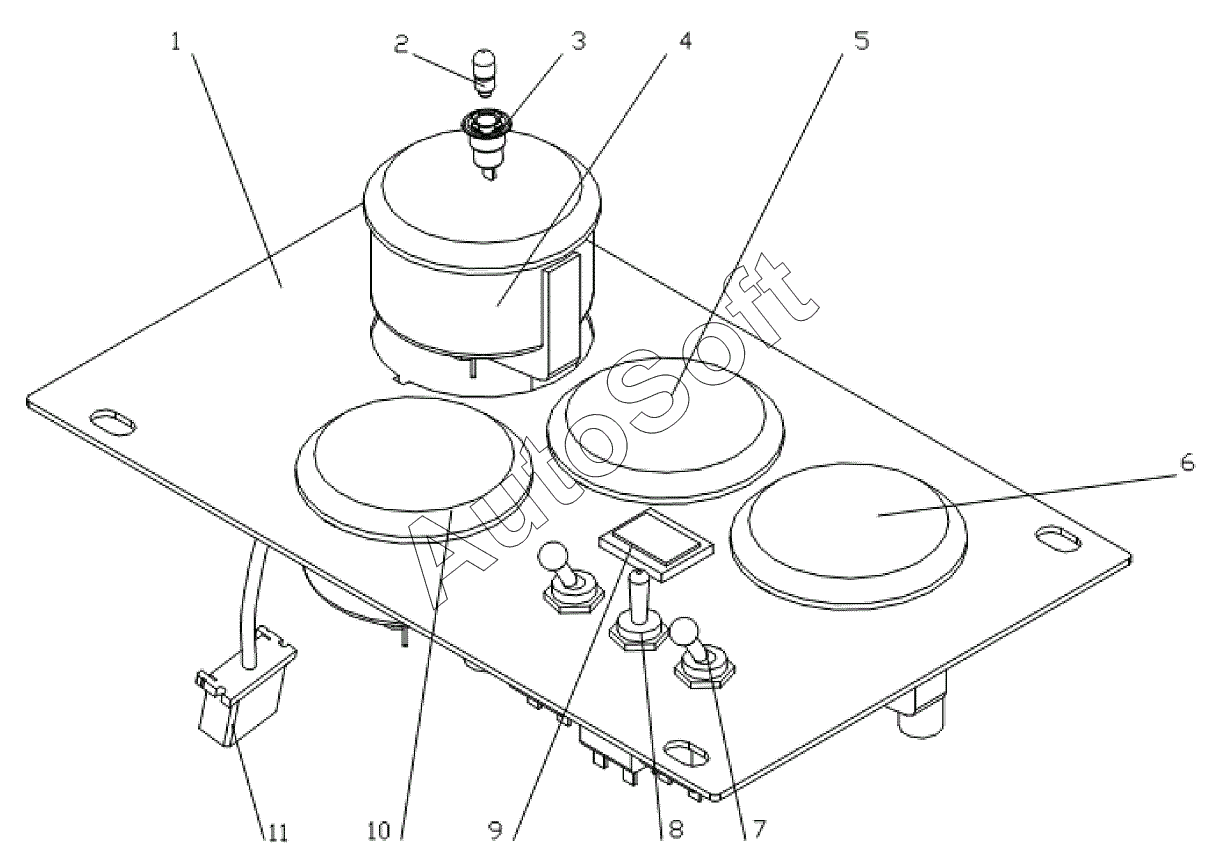 1
2
3
4
5
6
AutoSoft
11
10
9
8
7