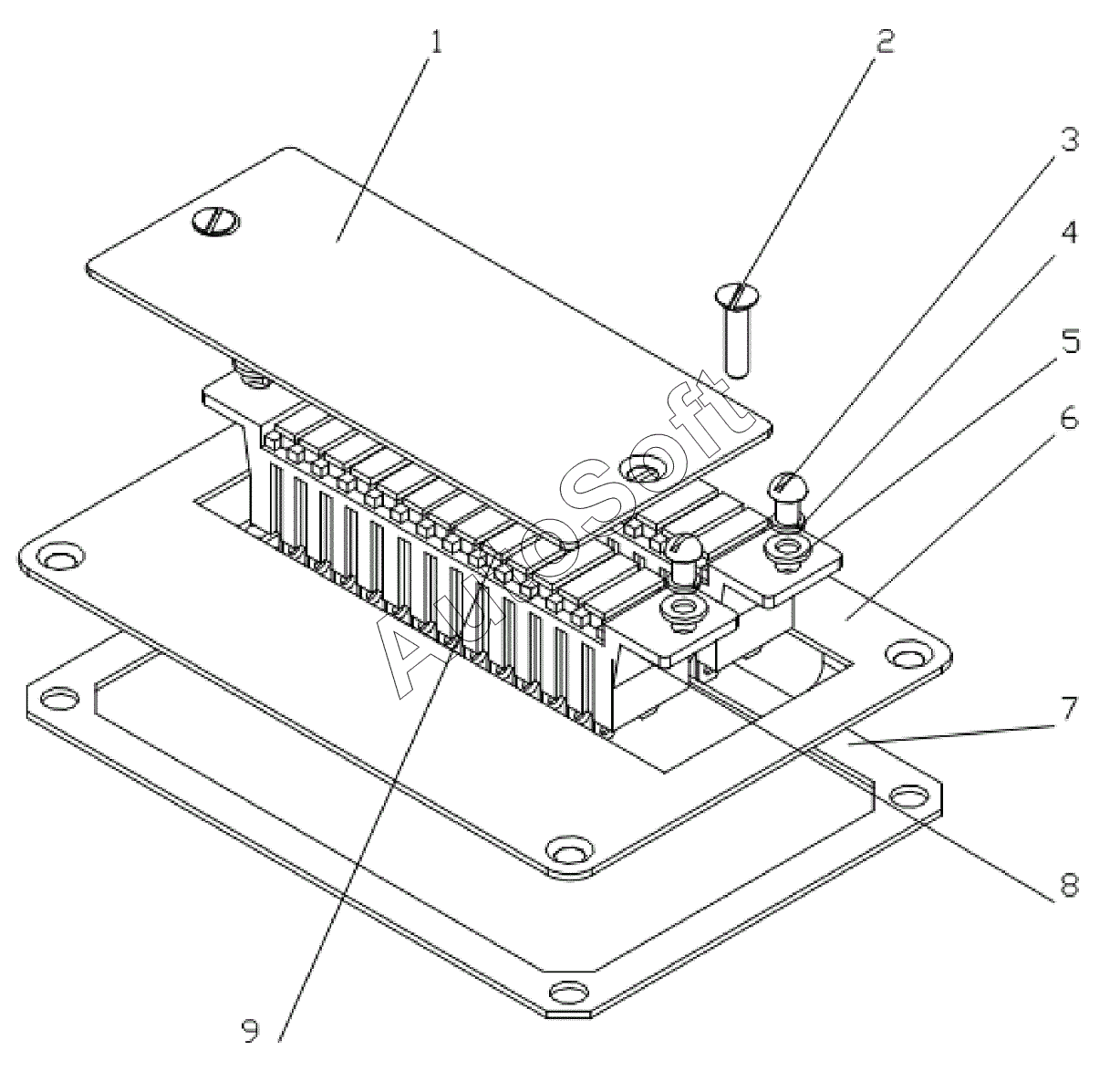 1
2
3
4
5
6
7
8
9
AutoSoft