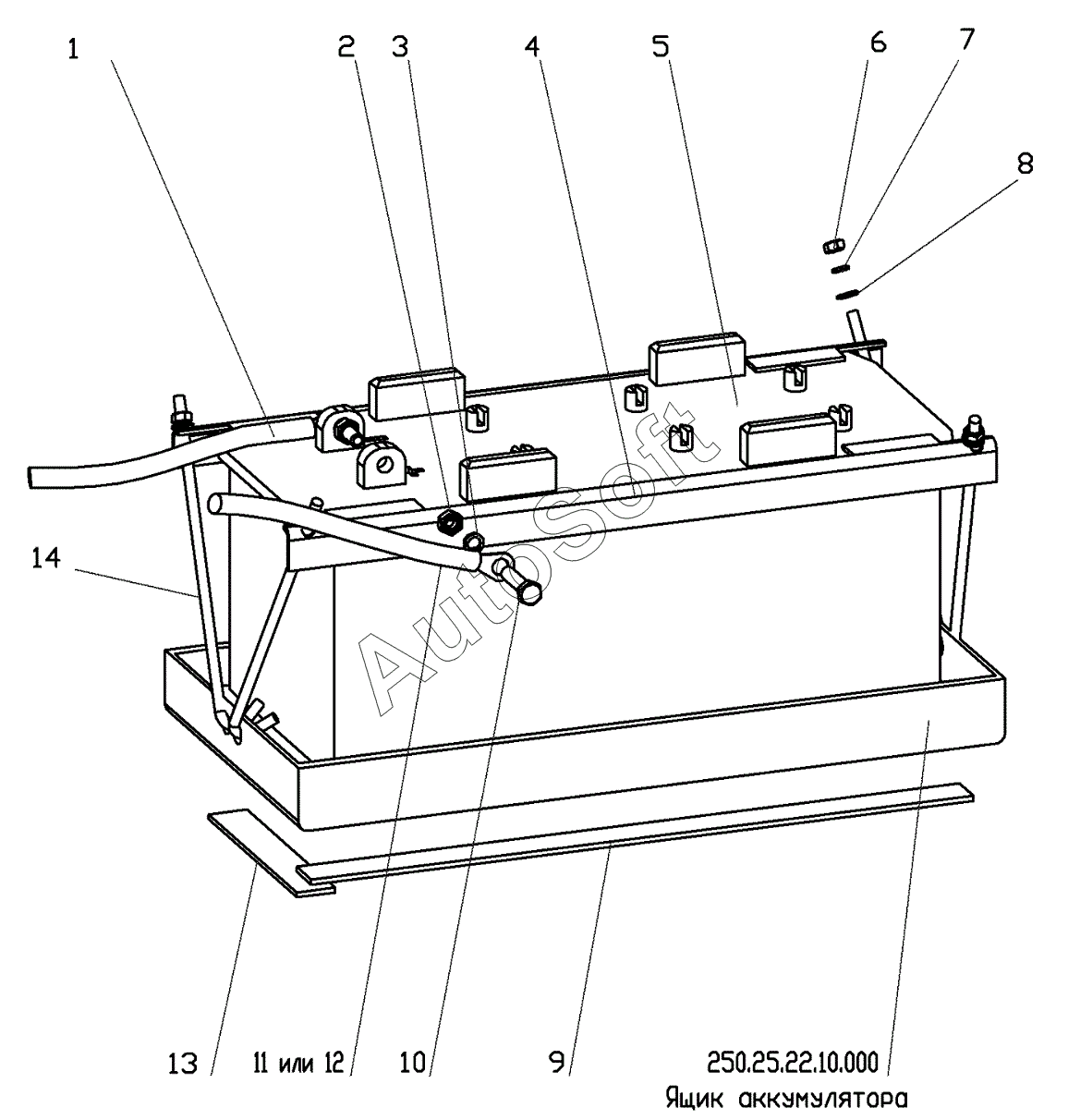 1
2
3
4
5
6
7
8
14
AutoSoft
13
11 или 12
10
9
250.25.22.10.000
Ящик аккумулятора