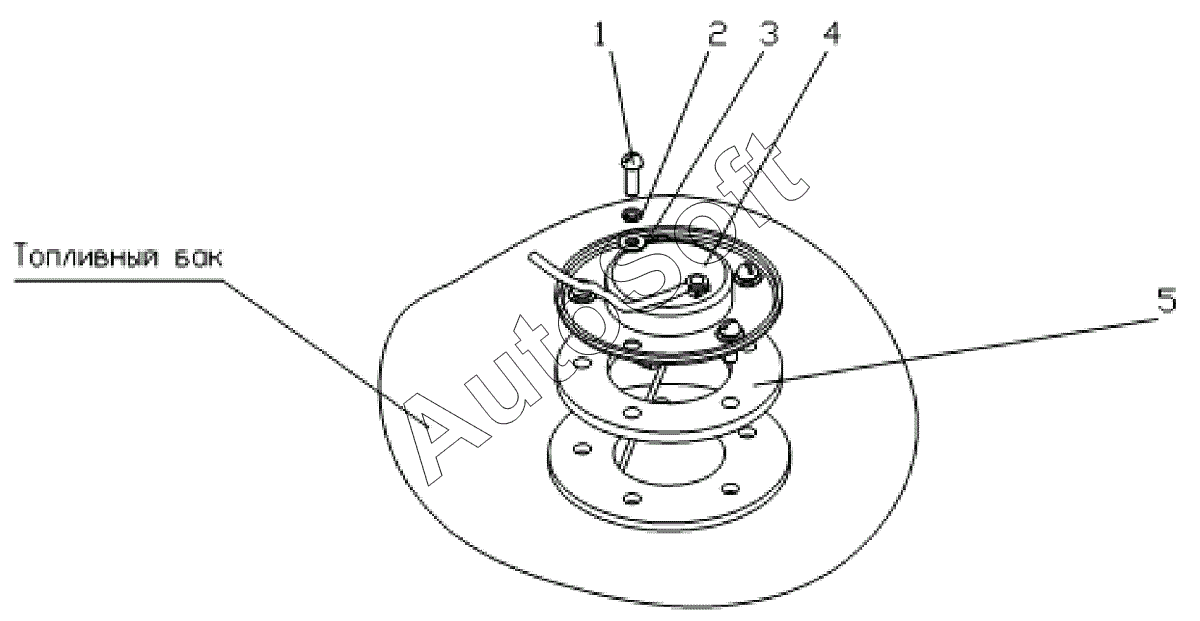 1
2
3
4
Топливный бак
5
AutoSoft