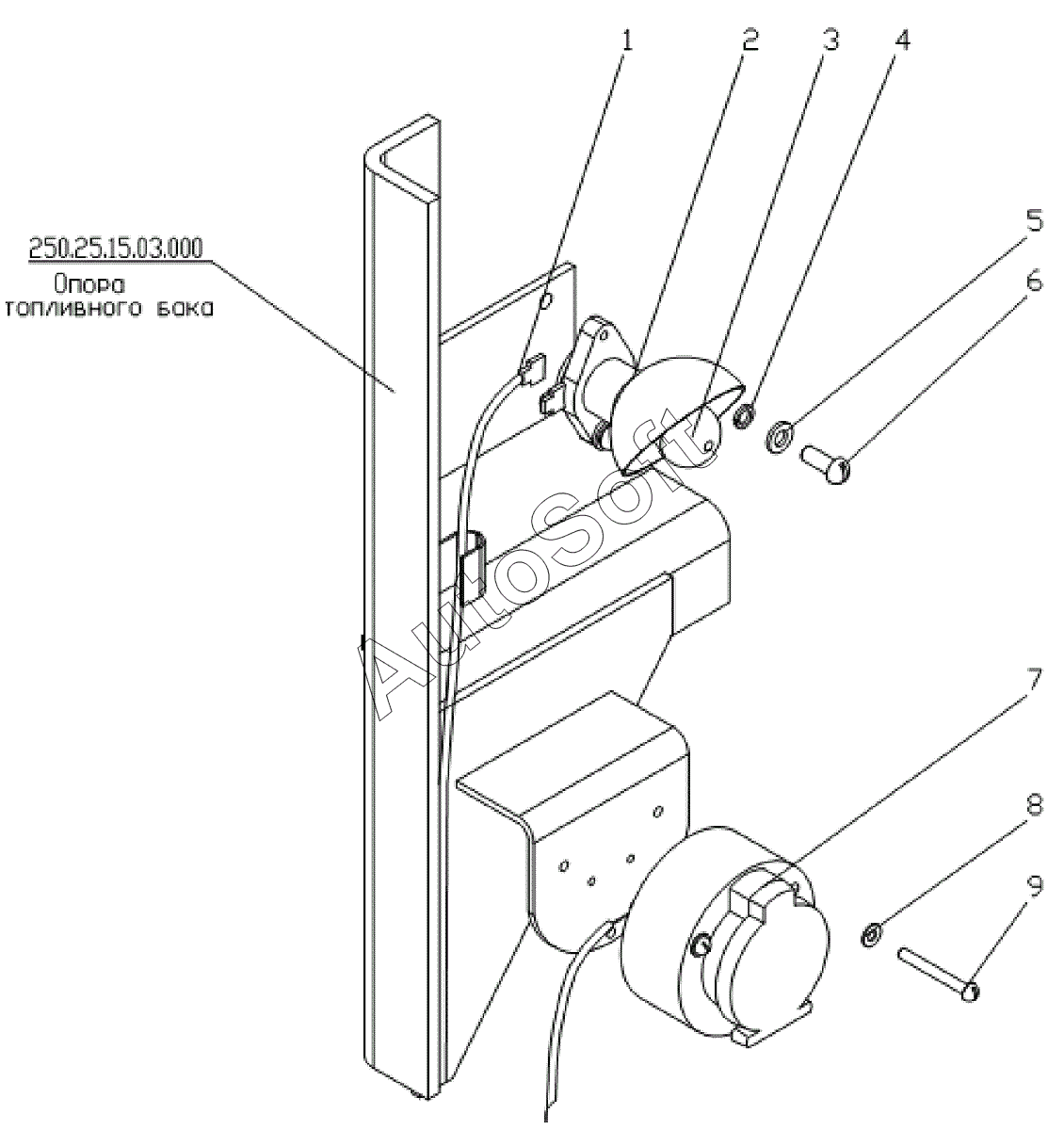 1
2
3
4
5
6
250.25.15.03.000
Опора
топливного бака
AutoSoft
7
8
9