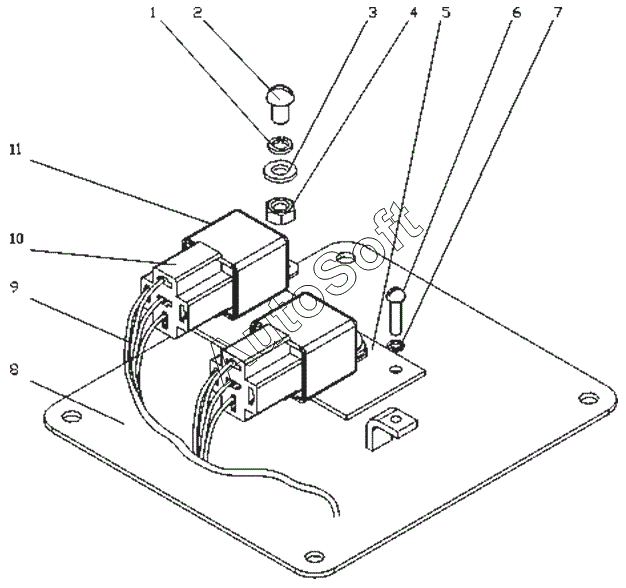 1 2 3 4 5 6 7
11
10
9
8
AutoSoft