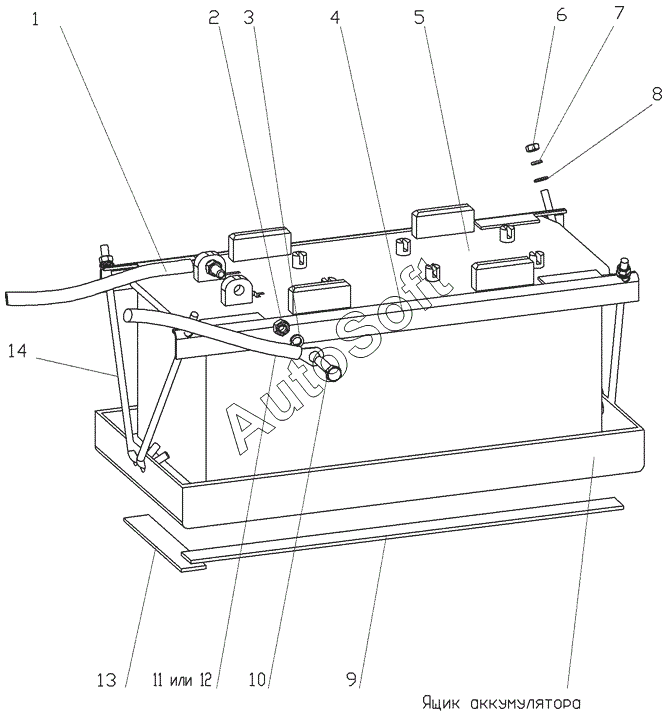 1
2
3
4
5
6
7
8
14
AutoSoft
13
11 или 12
10
9
Ящик аккумулятора