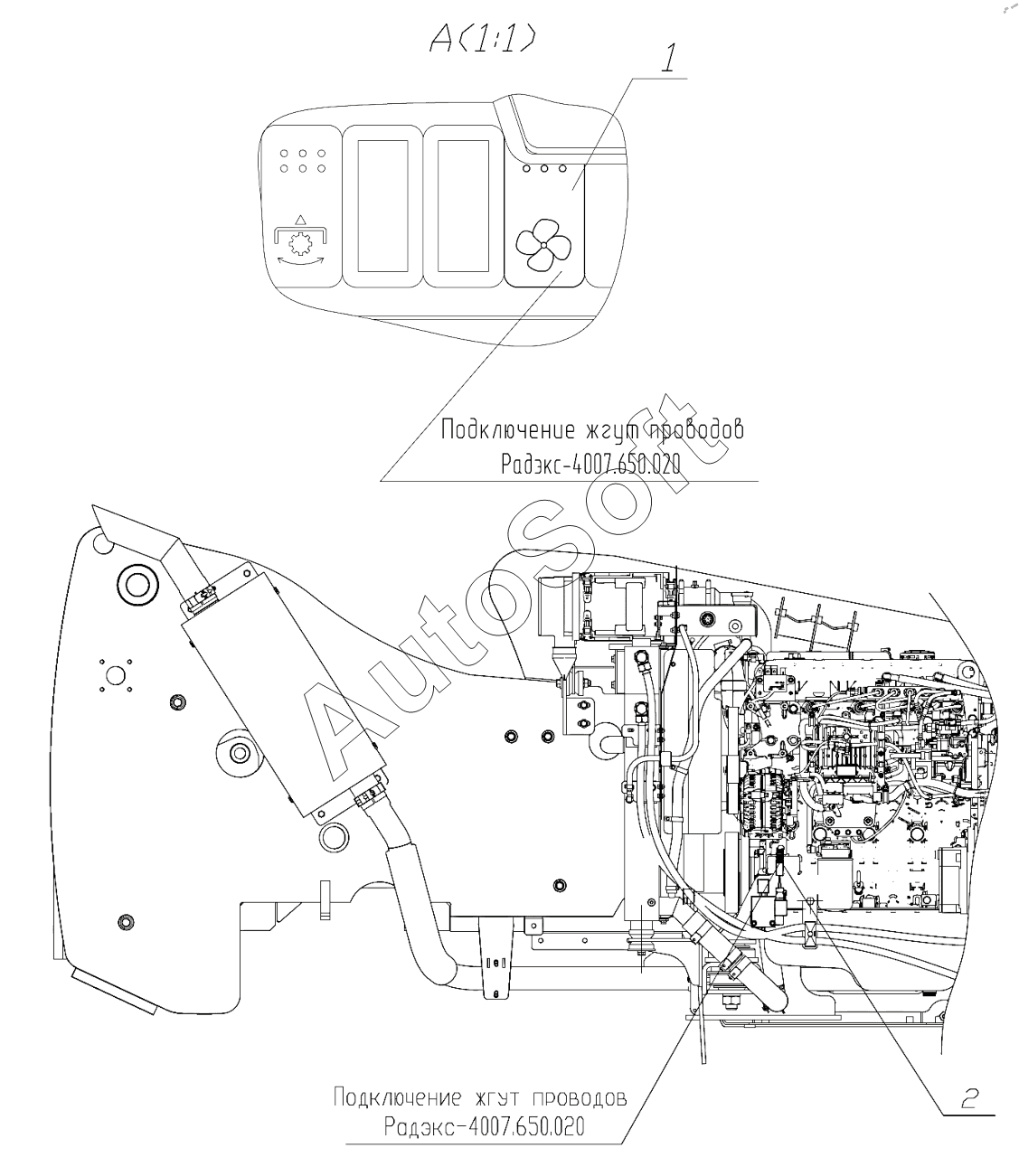 A(1:1)

1

Подключение жгут проводов
Радэкс-4007.650.020

AutoSoft

Подключение жгут проводов
Радэкс-4007.650.020

2