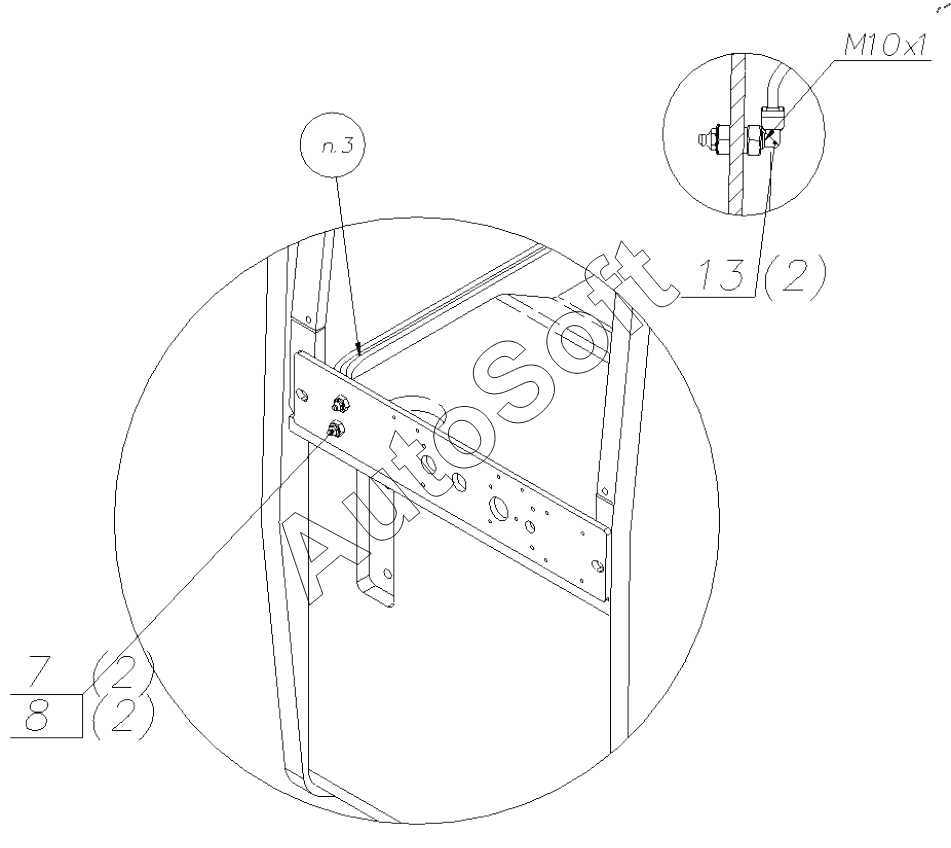 M10x1

п.3

13 (2)

AutoSoft

7 (2)
8 (2)