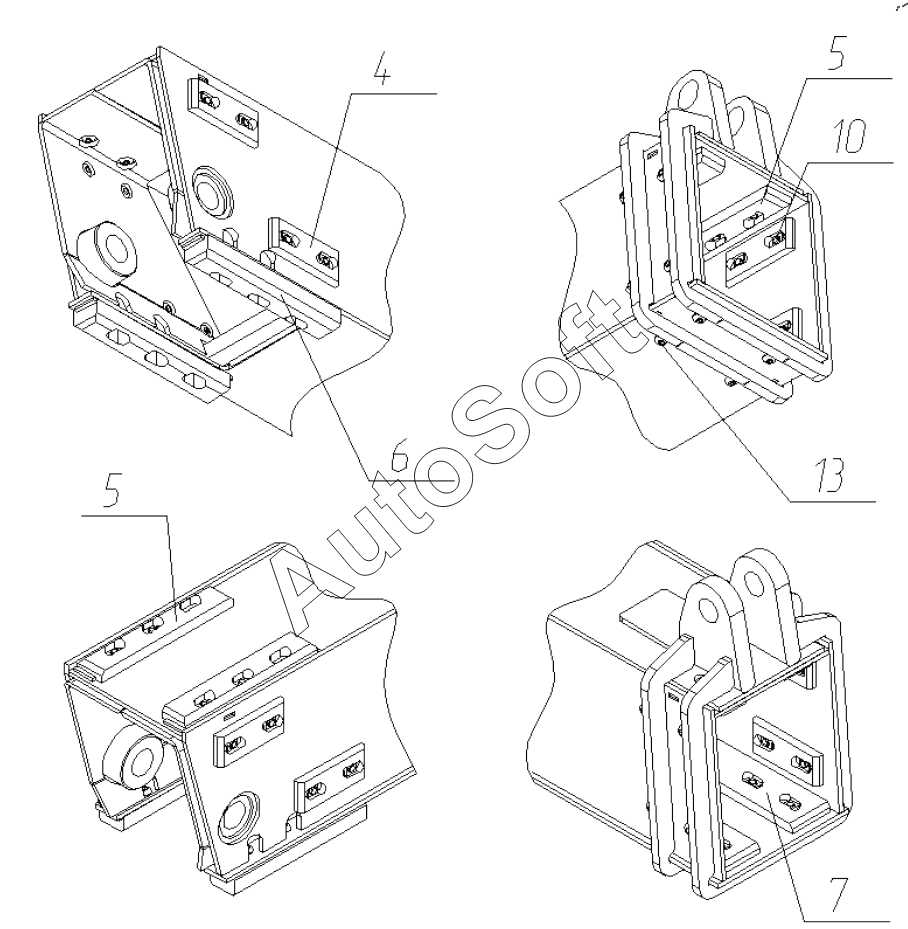 4
5
10
6
13
5
7
AutoSoft