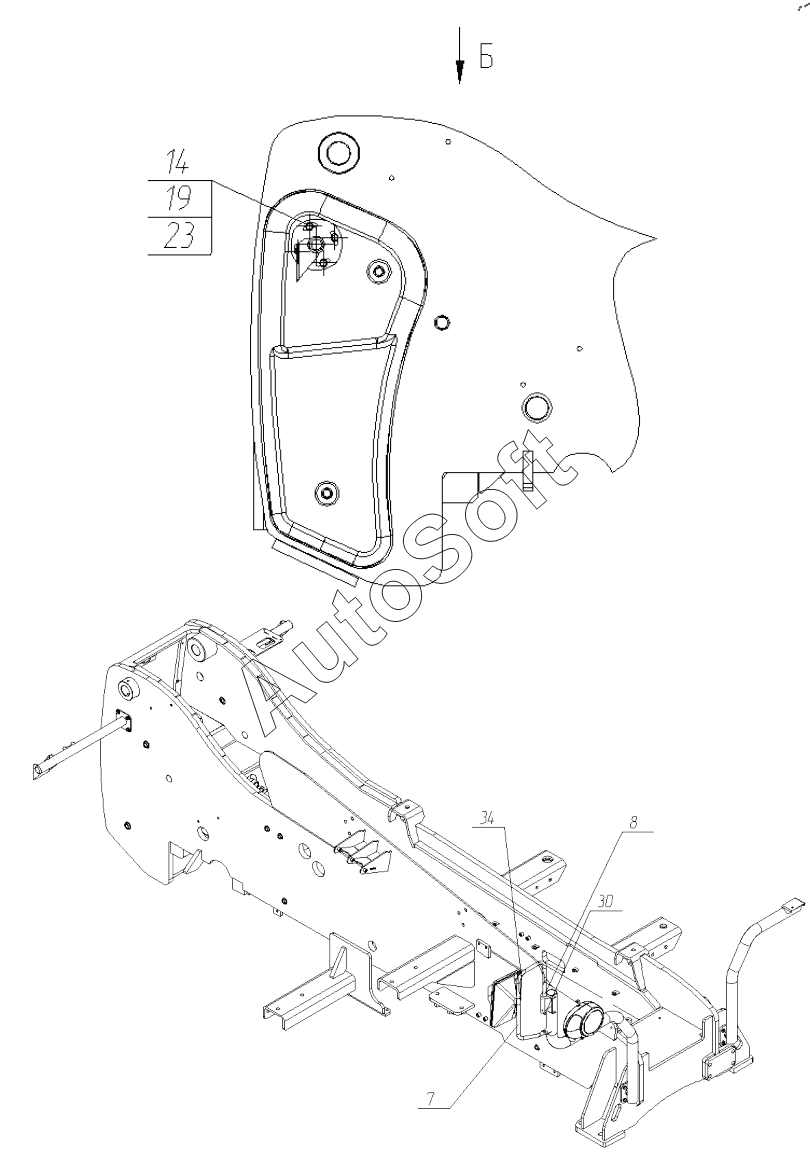 Б

14
19
23

AutoSoft

34
8
30
7