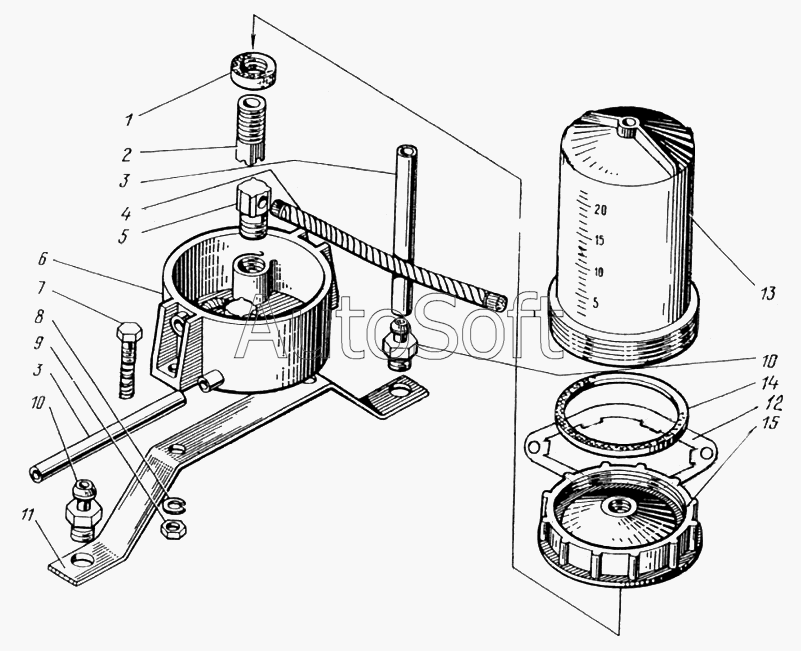 1
2
3
4
5
6
7
8
9
3
10
11
20
15
10
5
13
10
14
12
15
AutoSoft