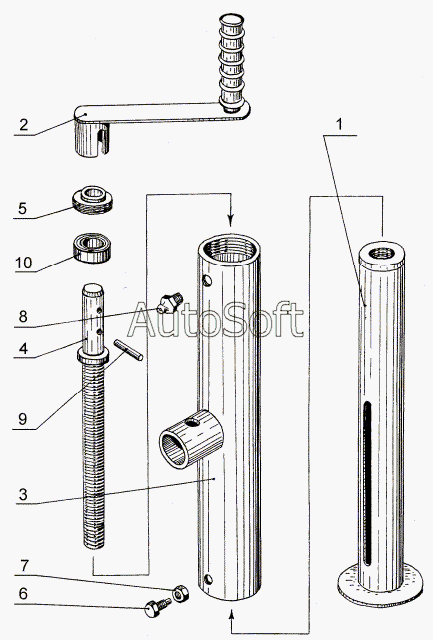 2
1
5
10
8
AutoSoft
4
9
3
7
6