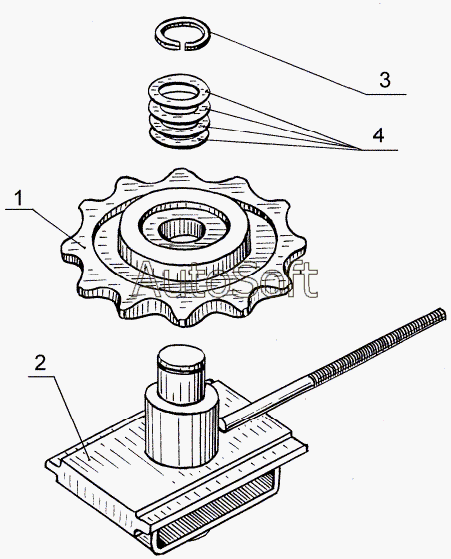 3
4
1
AutoSoft
2