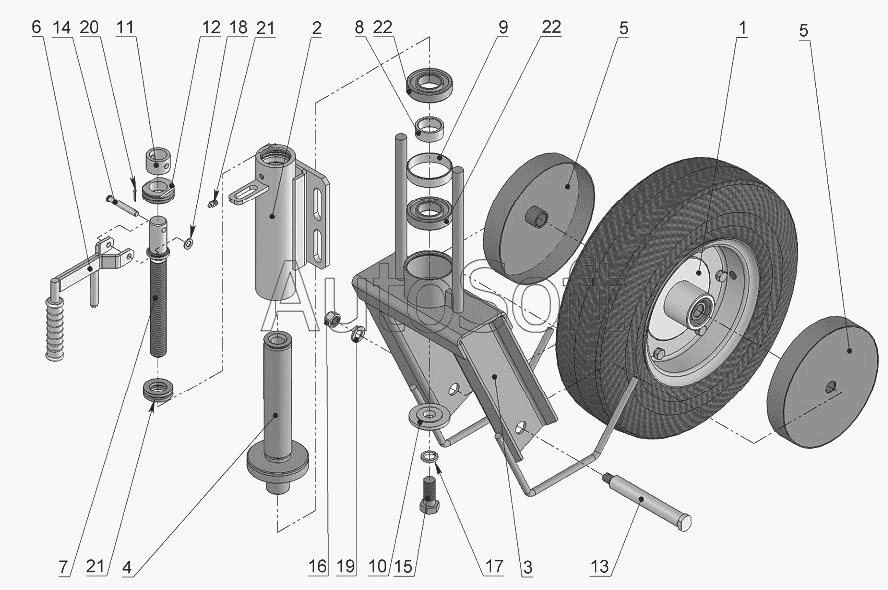 6 14 20 11 12 18 21 2 8 22 9 22 5 1 5

AutoSoft

7 21 4 16 19 10 15 17 3 13