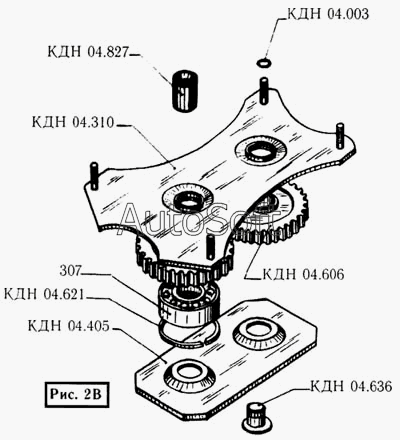 КДН 04.003

КДН 04.827

КДН 04.310

AutoSoft

307

КДН 04.606

КДН 04.621

КДН 04.405

Рис. 2В

КДН 04.636