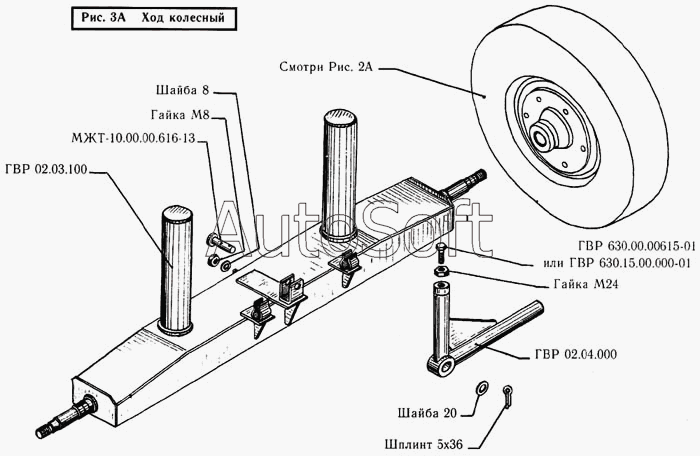 Рис. 3А Ход колесный

Смотри Рис. 2А

Шайба 8

Гайка М8

МЖТ-10.00.00.616-13

ГВР 02.03.100

AutoSoft

ГВР 630.00.00615-01
или ГВР 630.15.00.000-01

Гайка М24

ГВР 02.04.000

Шайба 20

Шплинт 5х36