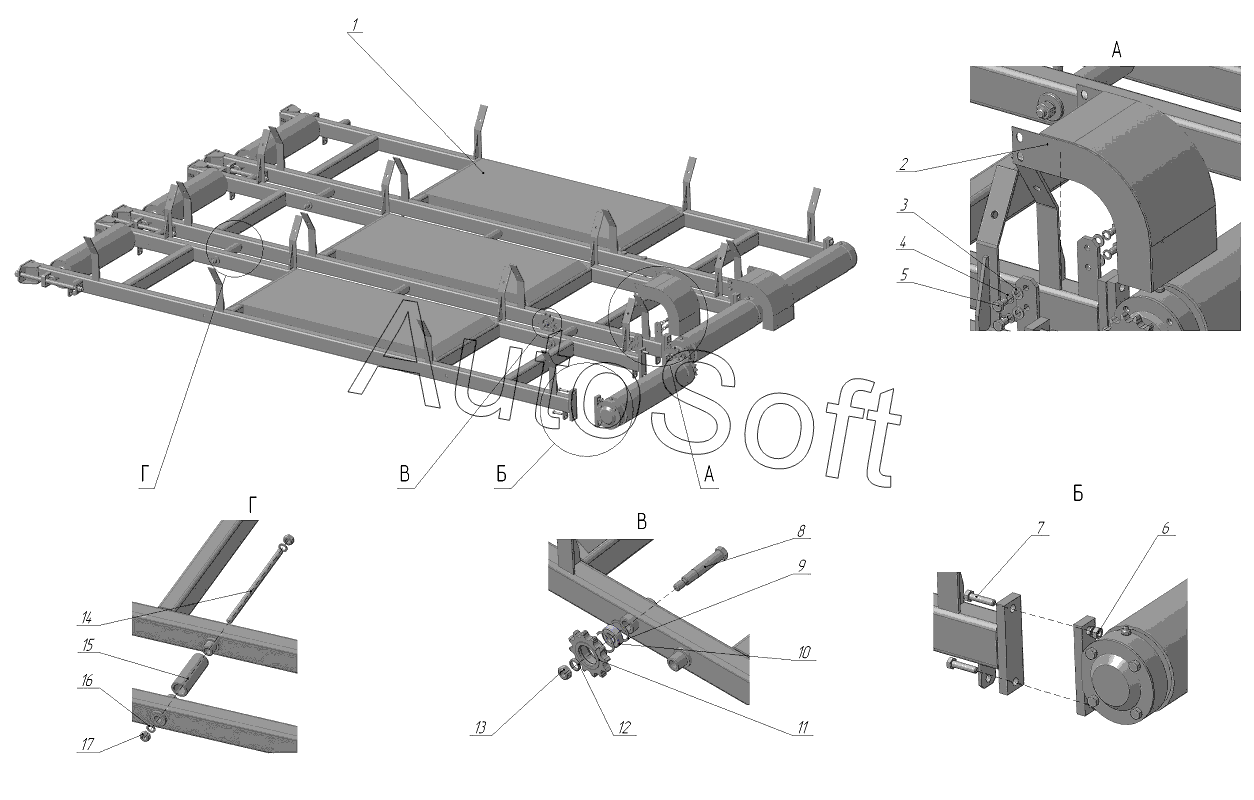 1

А

2

3

4

5

AutoSoft

Г

В

Б

А

Г

14

15

16

17

В

8

9

10

11

12

13

Б

7

6