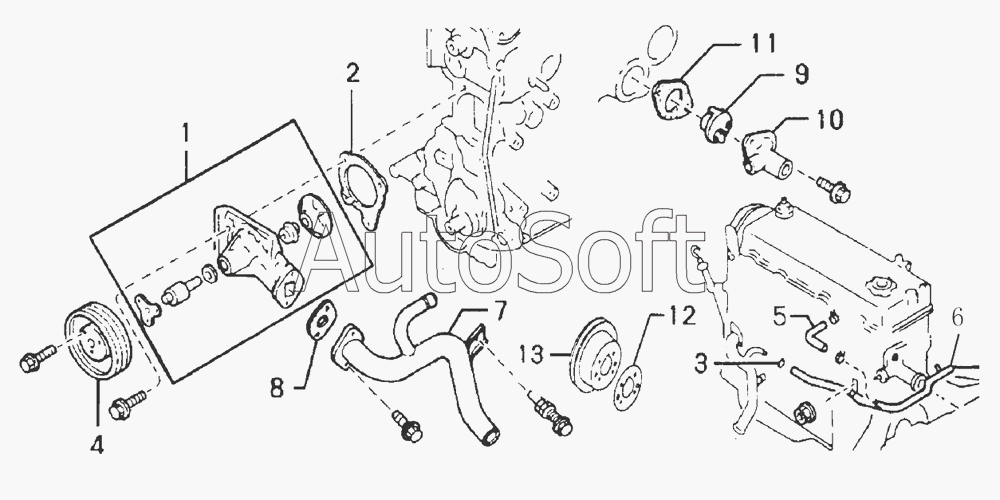 1
2
11
9
10
AutoSoft
5
6
7
12
13
3
8
4