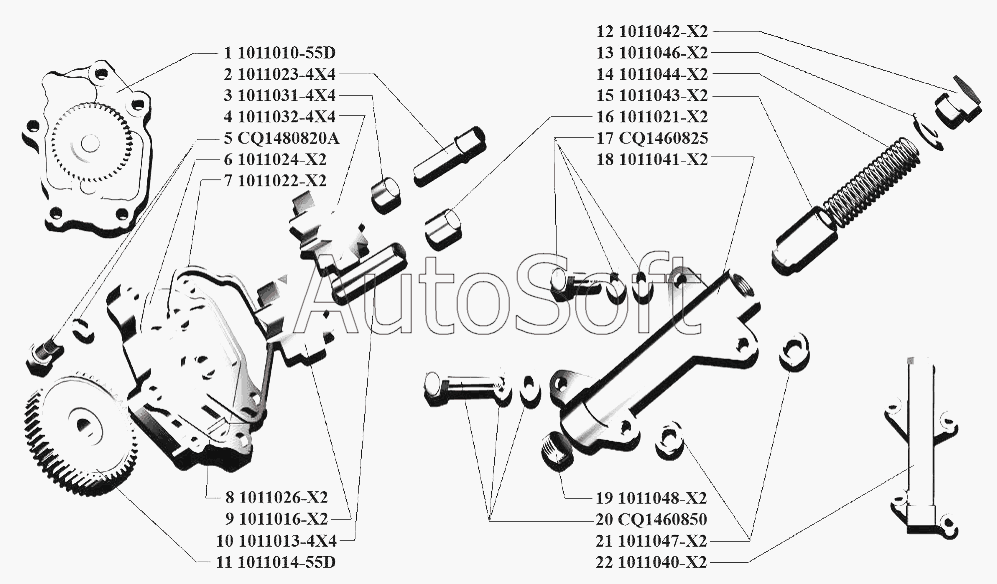 1 1011010-55D
2 1011023-4X4
3 1011031-4X4
4 1011032-4X4
5 CQ1480820A
6 1011024-X2
7 1011022-X2
8 1011026-X2
9 1011016-X2
10 1011013-4X4
11 1011014-55D
12 1011042-X2
13 1011046-X2
14 1011044-X2
15 1011043-X2
16 1011021-X2
17 CQ1460825
18 1011041-X2
19 1011048-X2
20 CQ1460850
21 1011047-X2
22 1011040-X2
AutoSoft