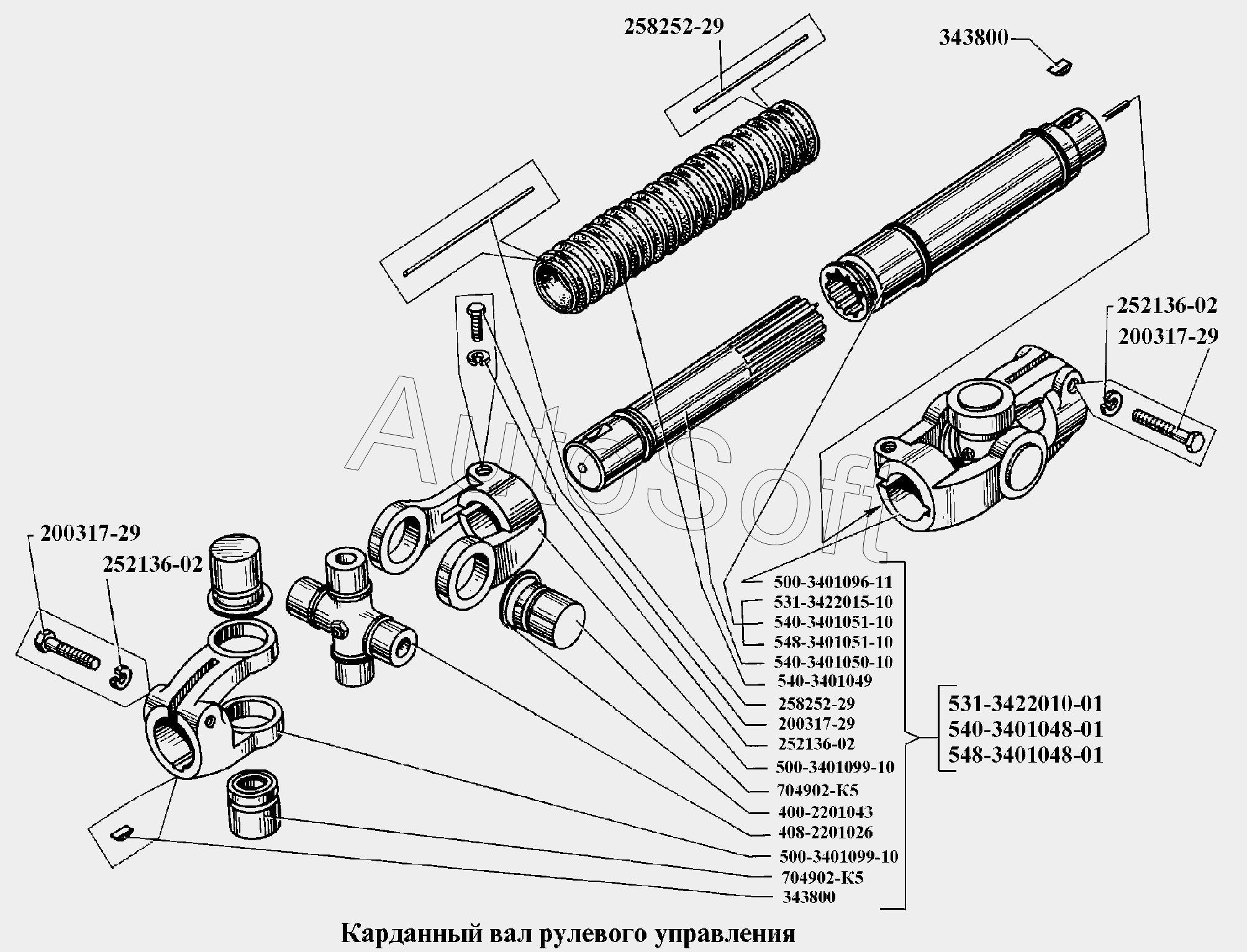 258252-29

343800

252136-02

200317-29

AutoSoft

200317-29

252136-02

500-3401096-11
531-3422015-10
540-3401051-10
548-3401051-10
540-3401050-10
540-3401049
258252-29
200317-29
252136-02
500-3401099-10
704902-К5
400-2201043
408-2201026
500-3401099-10
704902-К5
343800

531-3422010-01
540-3401048-01
548-3401048-01

Карданный вал рулевого управления