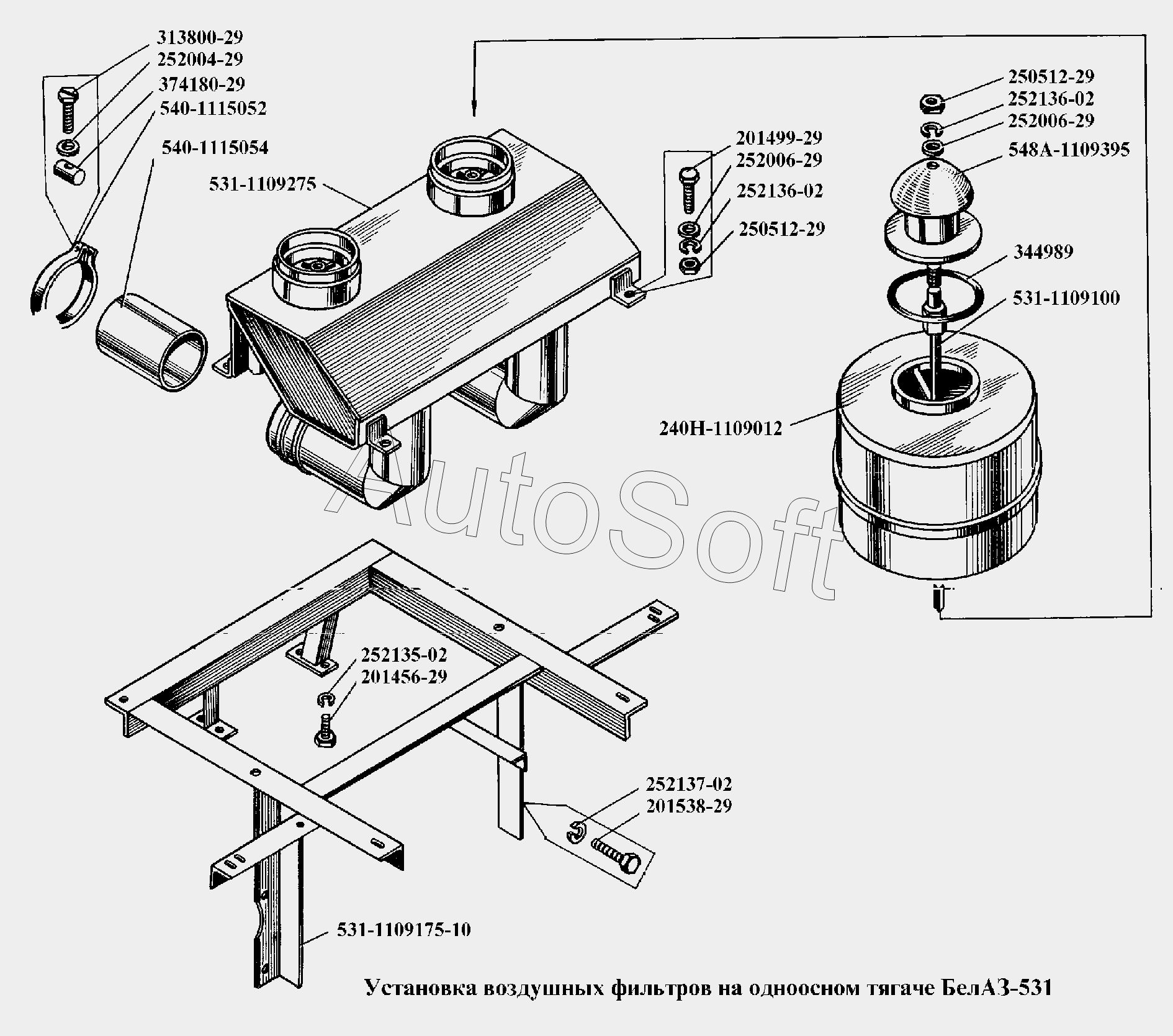 313800-29
252004-29
374180-29
540-1115052
540-1115054
531-1109275
201499-29
252006-29
252136-02
250512-29
250512-29
252136-02
252006-29
548А-1109395
344989
531-1109100
240Н-1109012
AutoSoft
252135-02
201456-29
252137-02
201538-29
531-1109175-10

Установка воздушных фильтров на одноосном тягаче БелАЗ-531