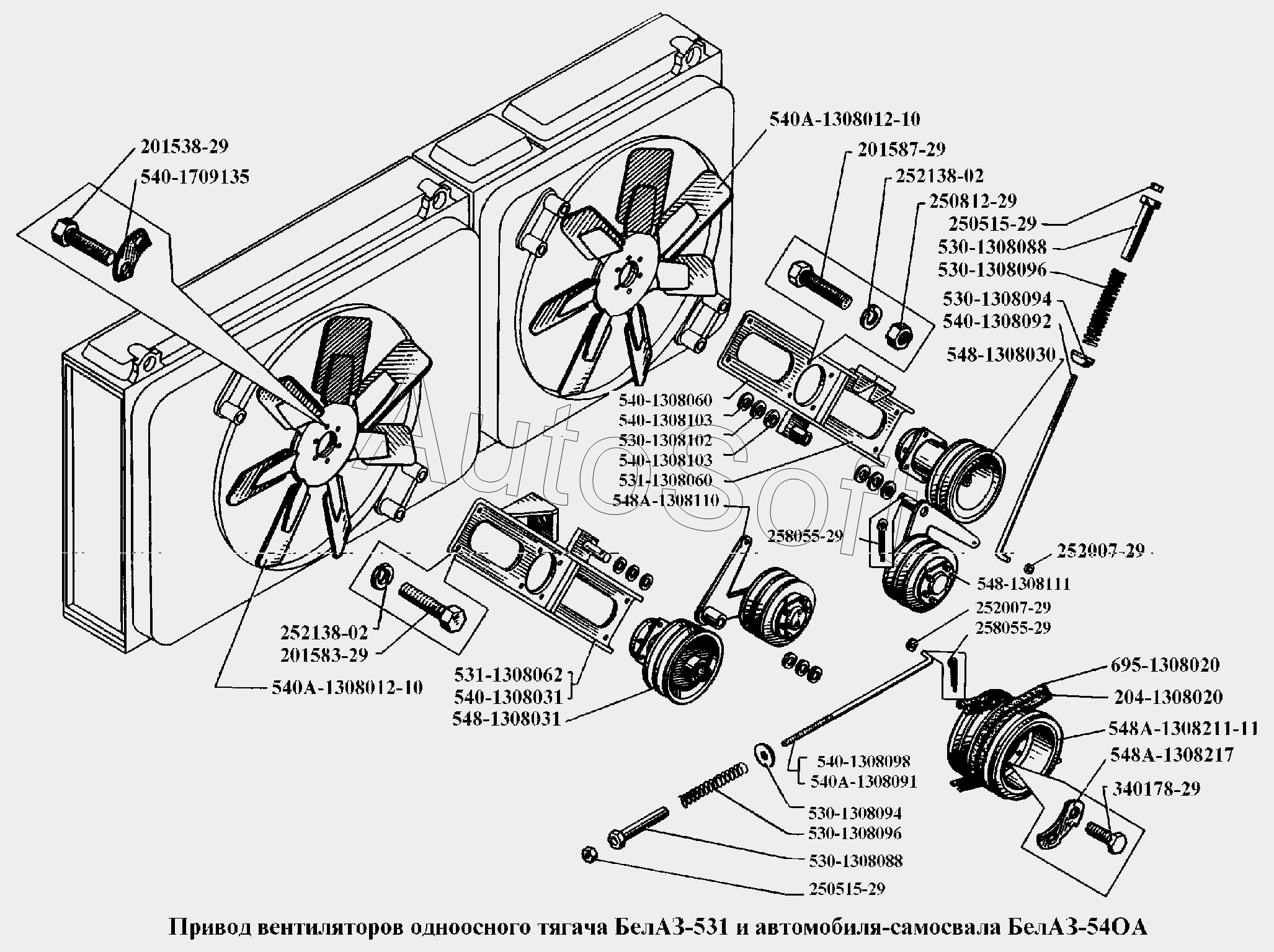 201538-29
540-1709135
540А-1308012-10
201587-29
252138-02
250812-29
250515-29
530-1308088
530-1308096
530-1308094
540-1308092
548-1308030
540-1308060
540-1308103
530-1308102
540-1308103
531-1308060
548А-1308110
258055-29
252007-29
548-1308111
252007-29
258055-29
252138-02
201583-29
540А-1308012-10
531-1308062
540-1308031
548-1308031
695-1308020
204-1308020
548А-1308211-11
548А-1308217
340178-29
540-1308098
540А-1308091
530-1308094
530-1308096
530-1308088
250515-29
AutoSoft

Привод вентиляторов одноосного тягача БелАЗ-531 и автомобиля-самосвала БелАЗ-54ОА