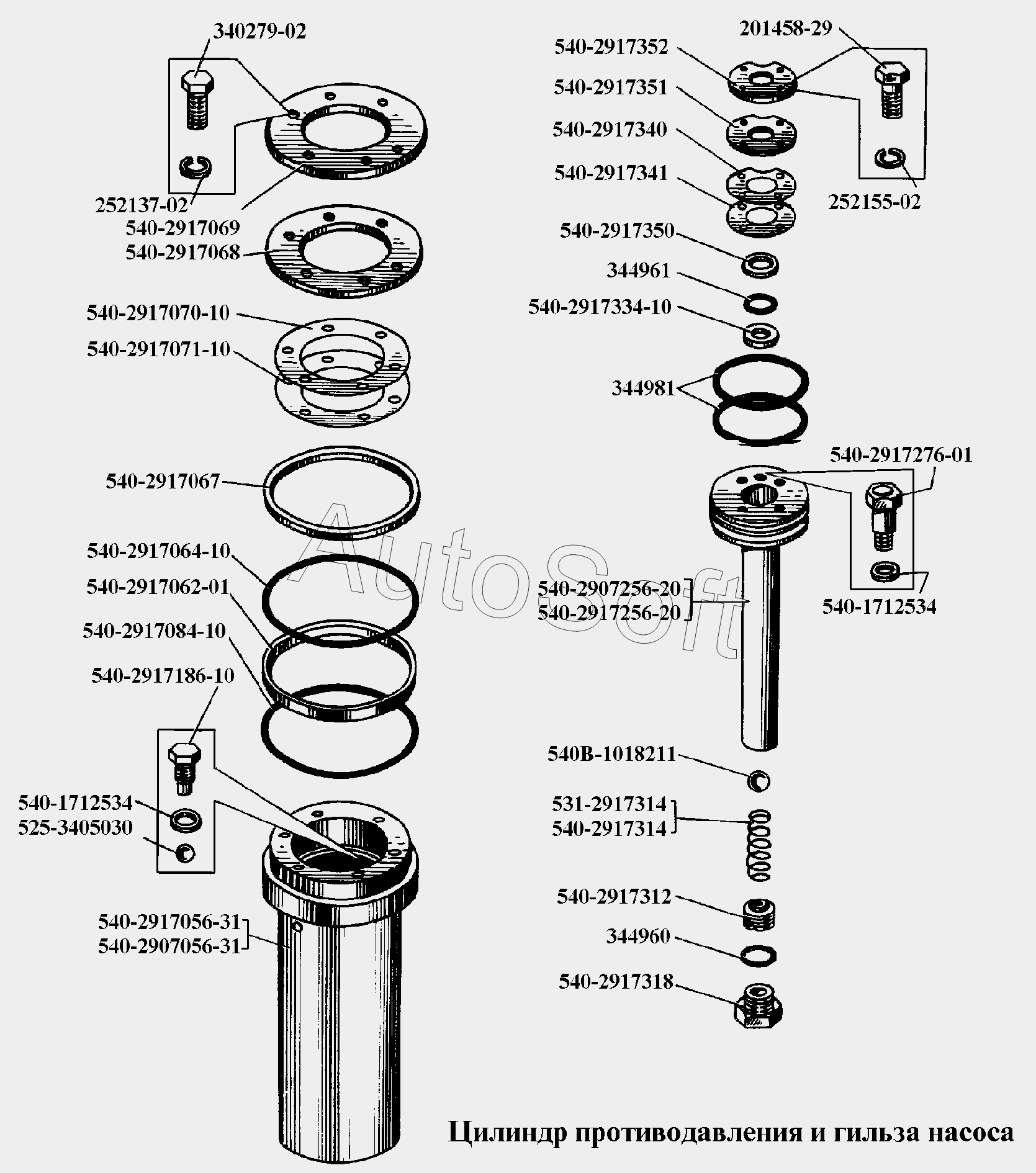 340279-02

252137-02

540-2917069

540-2917068

540-2917070-10

540-2917071-10

540-2917067

540-2917064-10

540-2917062-01

540-2917084-10

540-2917186-10

540-1712534

525-3405030

540-2917056-31

540-2907056-31

201458-29

540-2917352

540-2917351

540-2917340

540-2917341

252155-02

540-2917350

344961

540-2917334-10

344981

540-2917276-01

540-2907256-20

540-2917256-20

540-1712534

540B-1018211

531-2917314

540-2917314

540-2917312

344960

540-2917318

AutoSoft

Цилиндр противодавления и гильза насоса