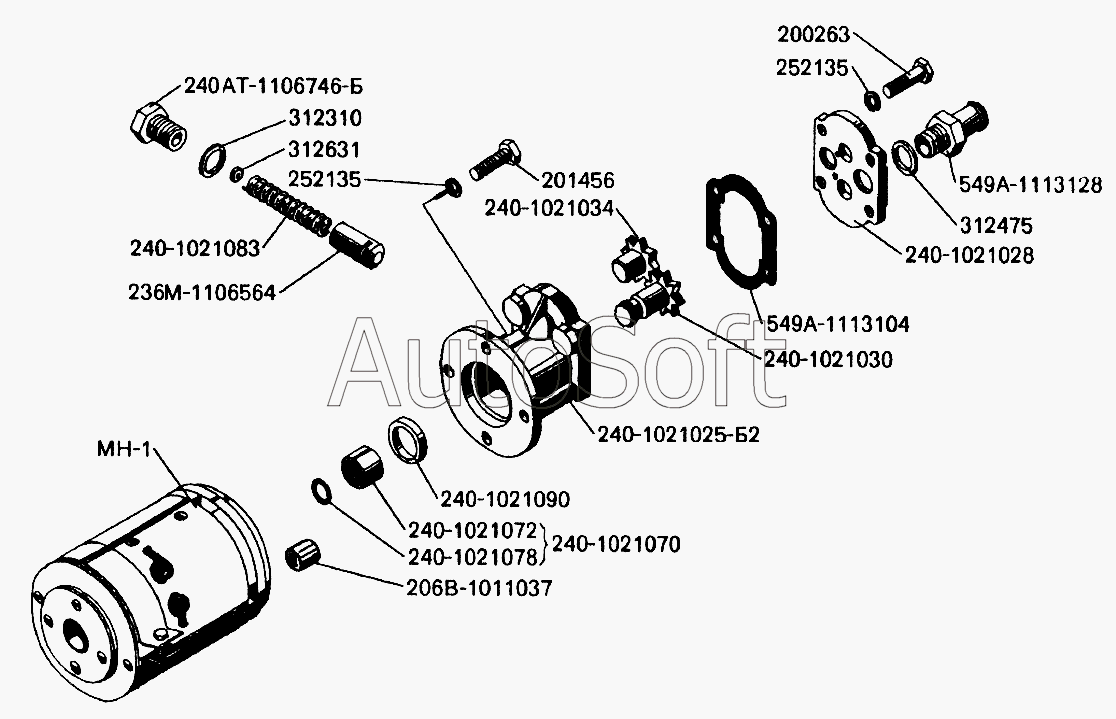 200263
252135
240АТ-1106746-Б
312310
312631
252135
201456
549А-1113128
240-1021034
312475
240-1021083
240-1021028
236М-1106564
549А-1113104
240-1021030
AutoSoft
240-1021025-Б2
МН-1
240-1021090
240-1021072
240-1021078
240-1021070
206В-1011037