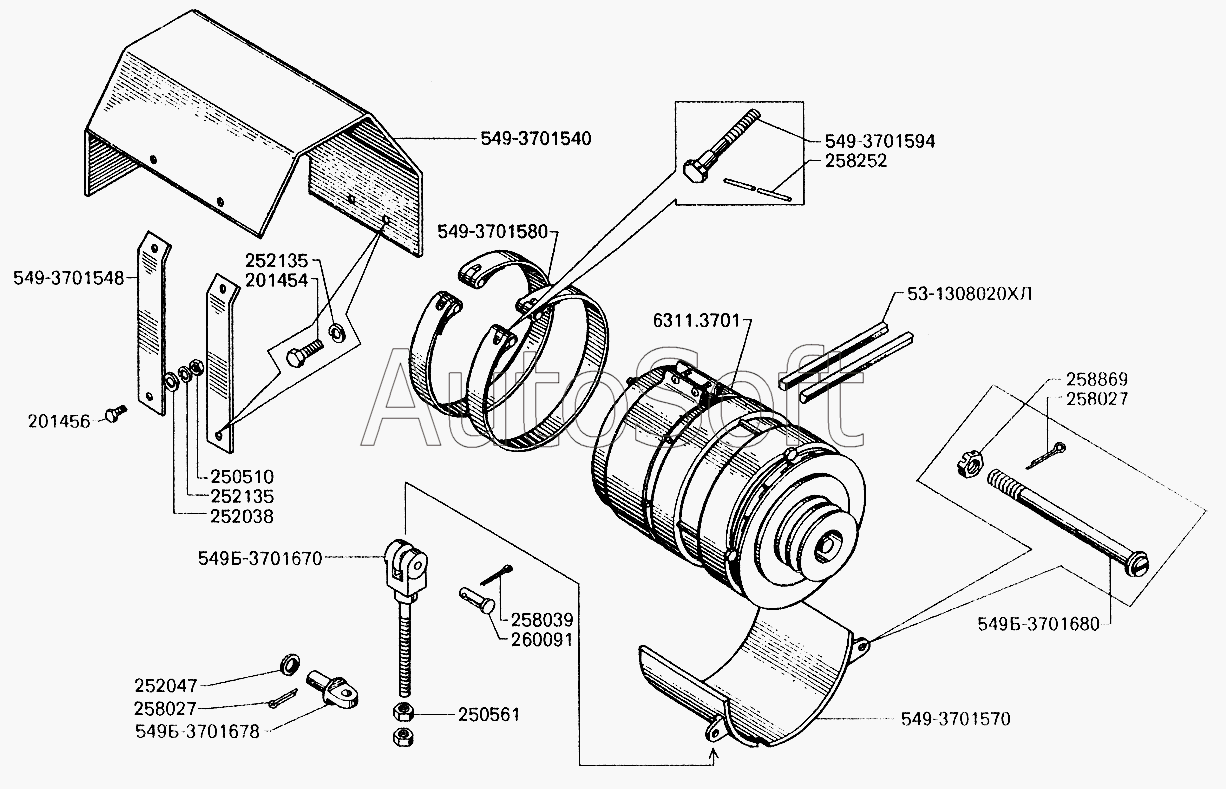 549-3701540

549-3701594
258252

549-3701580

252135
201454

549-3701548

53-1308020ХЛ

6311.3701

AutoSoft

258869
258027

201456

250510
252135
252038

549Б-3701670

258039
260091

549Б-3701680

252047
258027
549Б-3701678

250561

549-3701570