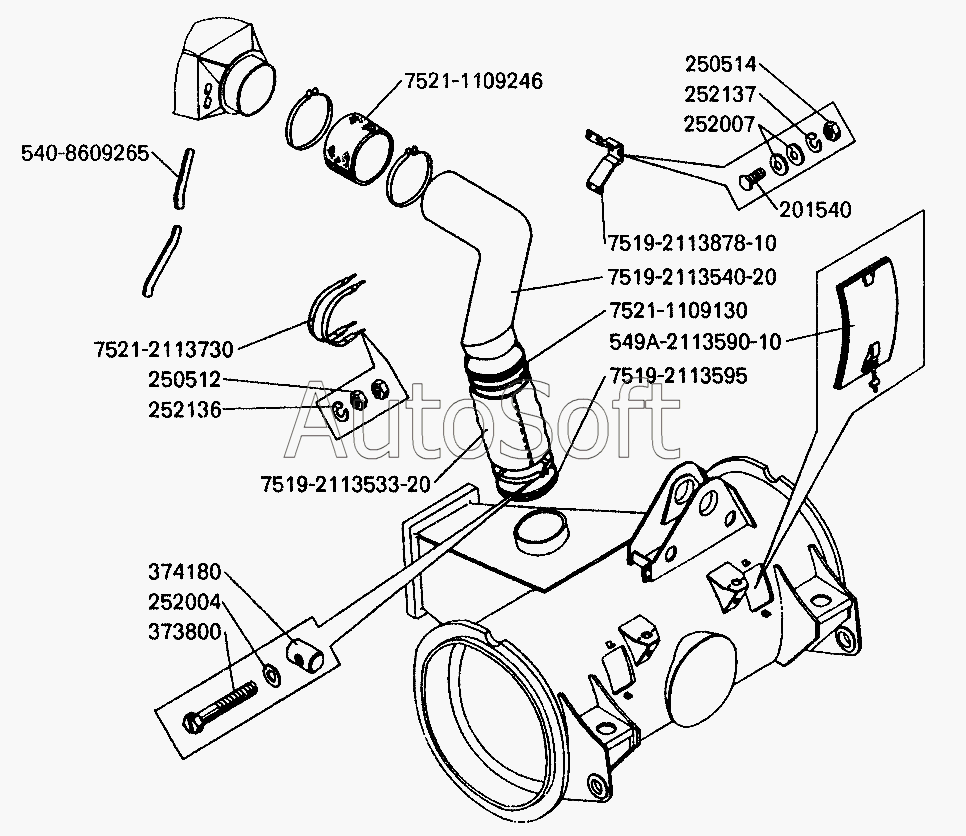 7521-1109246
250514
252137
252007
540-8609265
201540
7519-2113878-10
7519-2113540-20
7521-1109130
549A-2113590-10
7521-2113730
250512
252136
7519-2113595
AutoSoft
7519-2113533-20
374180
252004
373800