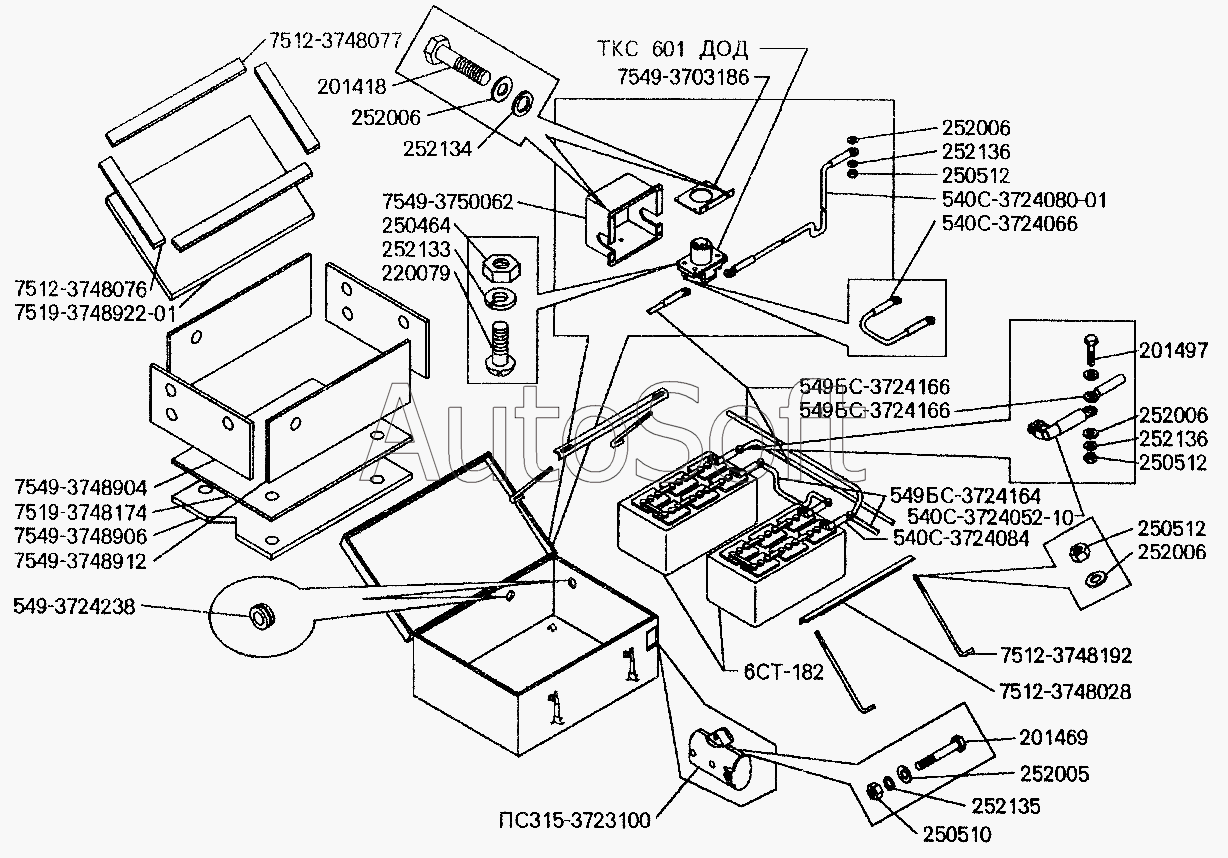 7512-3748077
201418
252006
252134
ТКС 601 ДОД
7549-3703186
252006
252136
250512
540С-3724080-01
540С-3724066
7549-3750062
250464
252133
220079
7512-3748076
7519-3748922-01
201497
549БС-3724166
549БС-3724166
252006
252136
250512
AutoSoft
7549-3748904
7519-3748174
7549-3748906
7549-3748912
549БС-3724164
540С-3724052-10
540С-3724084
250512
252006
549-3724238
6СТ-182
7512-3748192
7512-3748028
201469
252005
252135
250510
ПС315-3723100