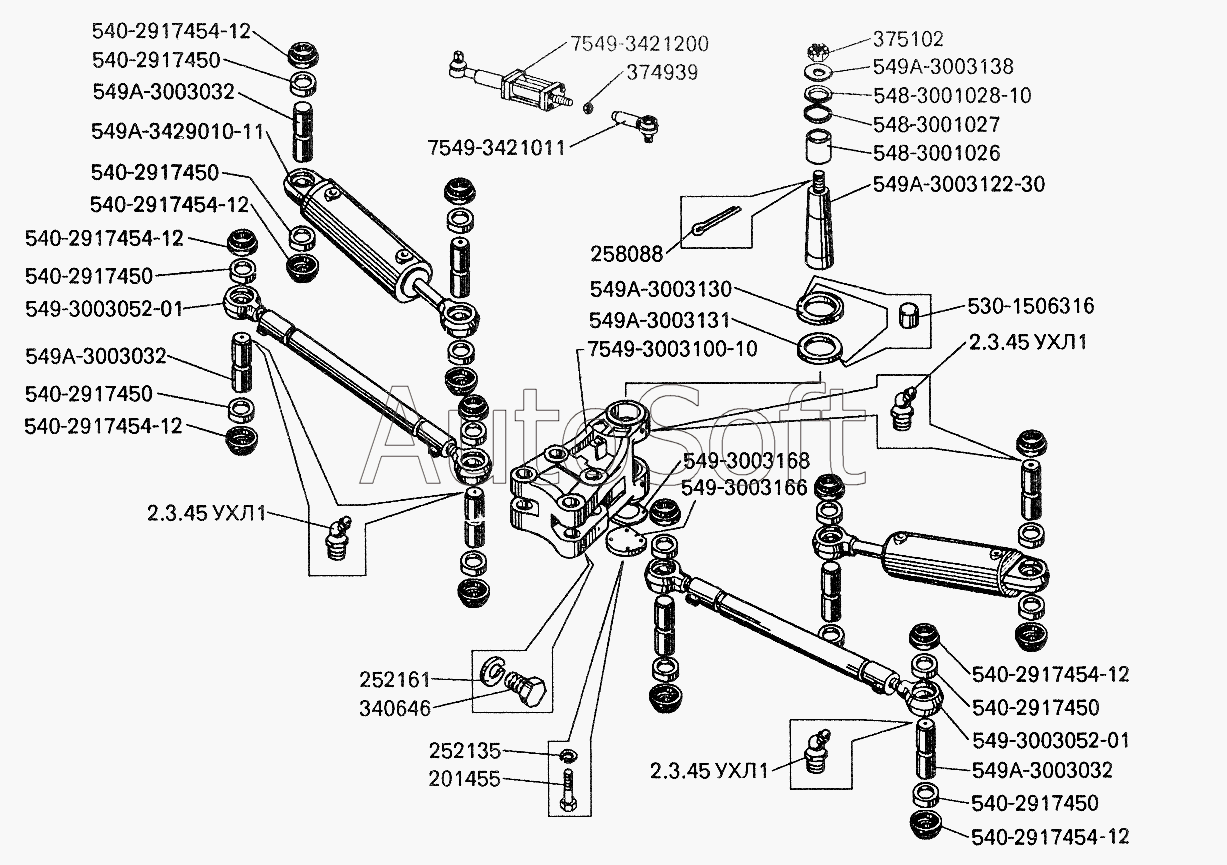 540-2917454-12
540-2917450
549А-3003032
549А-3429010-11
540-2917450
540-2917454-12
540-2917454-12
540-2917450
549-3003052-01
549А-3003032
540-2917450
540-2917454-12
2.3.45 УХЛ1
7549-3421200
374939
7549-3421011
375102
549А-3003138
548-3001028-10
548-3001027
548-3001026
549А-3003122-30
258088
549А-3003130
549А-3003131
530-1506316
7549-3003100-10
2.3.45 УХЛ1
AutoSoft
549-3003168
549-3003166
252161
340646
252135
201455
2.3.45 УХЛ1
540-2917454-12
540-2917450
549-3003052-01
549А-3003032
540-2917450
540-2917454-12