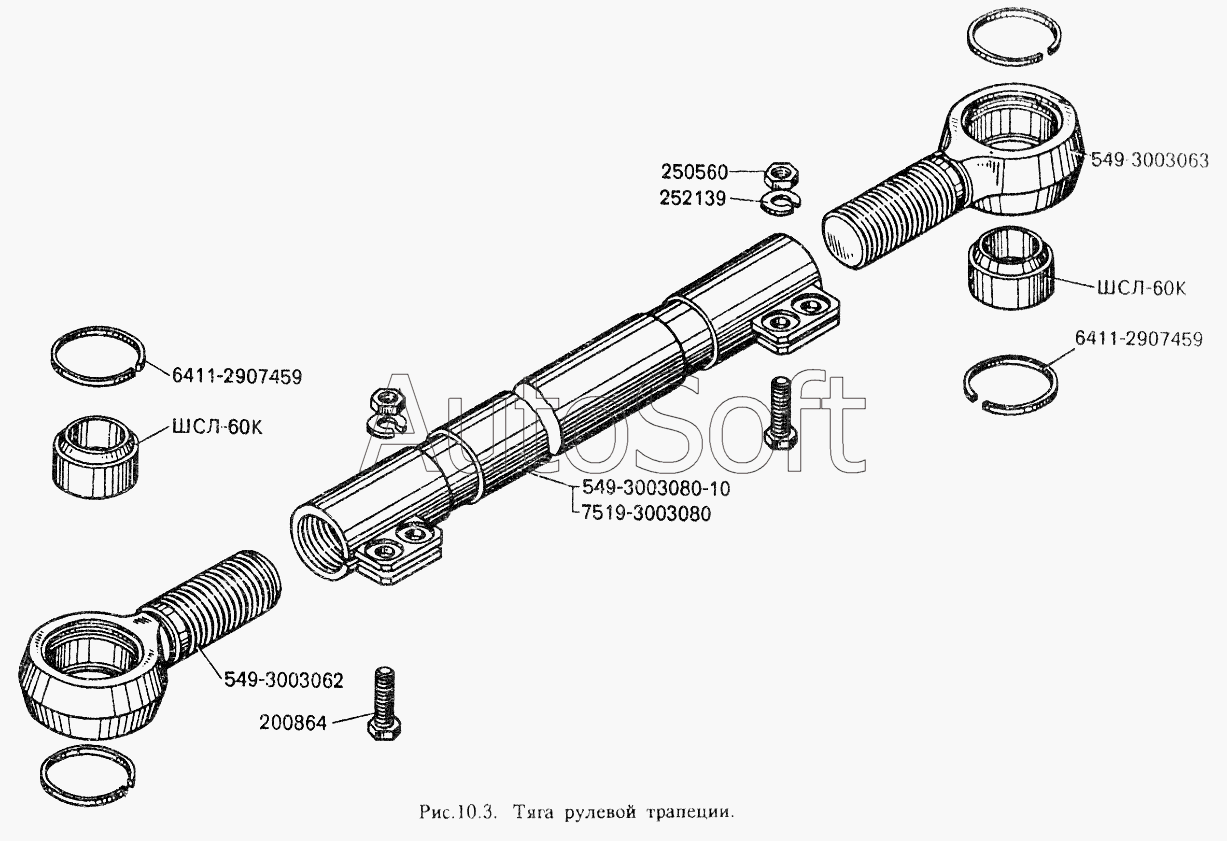 250560
252139
549-3003063
ШСЛ-60К
6411-2907459
6411-2907459
ШСЛ-60К
AutoSoft
549-3003080-10
7519-3003080
549-3003062
200864

Рис.10.3. Тяга рулевой трапеции.