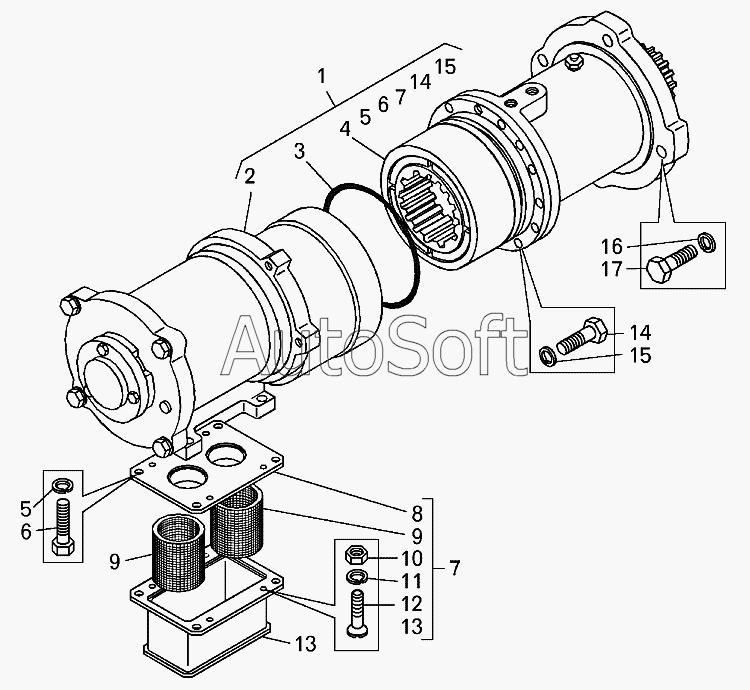 1
2
3
4
5 6 7 14 15
16
17
14
15
AutoSoft
5
6
8
9
9
10
11
12
13
7
13