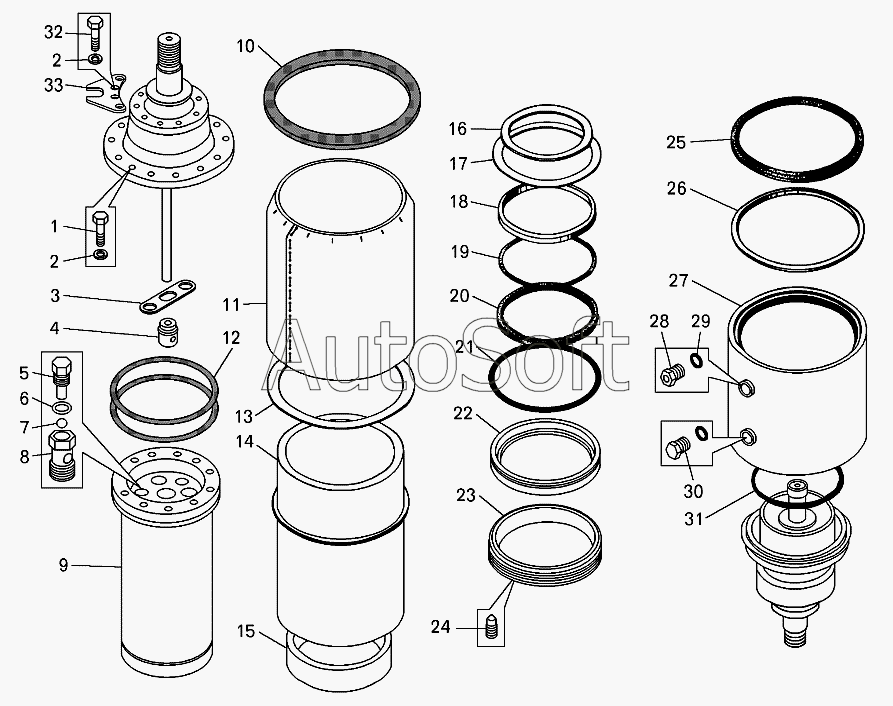 32
2
33
1
2
3
4
5
6
7
8
9
10
11
12
13
14
15
16
17
18
19
20
21
22
23
24
25
26
27
28
29
30
31
AutoSoft