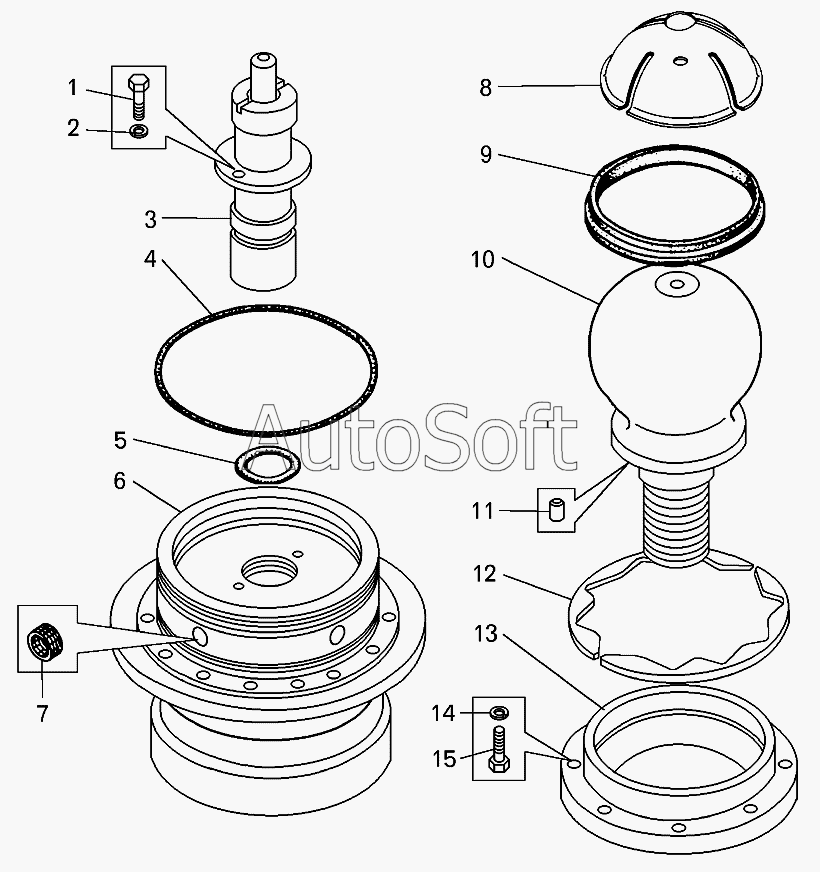 1
2
3
4
5
6
7
8
9
10
11
12
13
14
15
AutoSoft