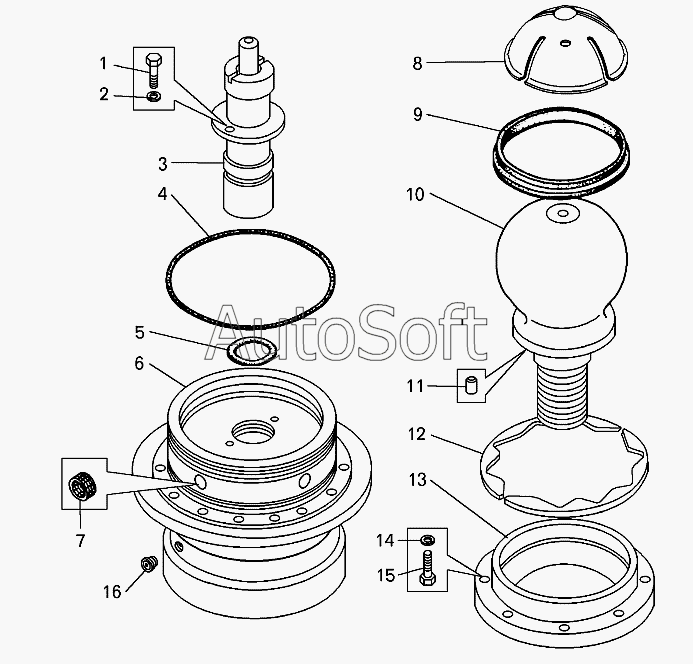 1
2
3
4
5
6
7
16
8
9
10
11
12
13
14
15
AutoSoft