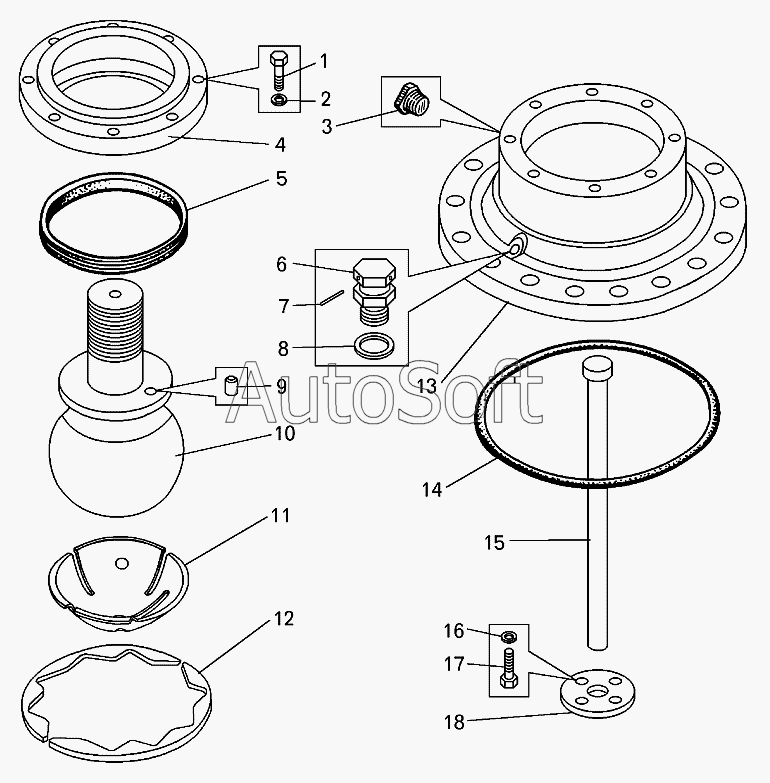 1
2
3
4
5
6
7
8
9
10
11
12
13
14
15
16
17
18
AutoSoft