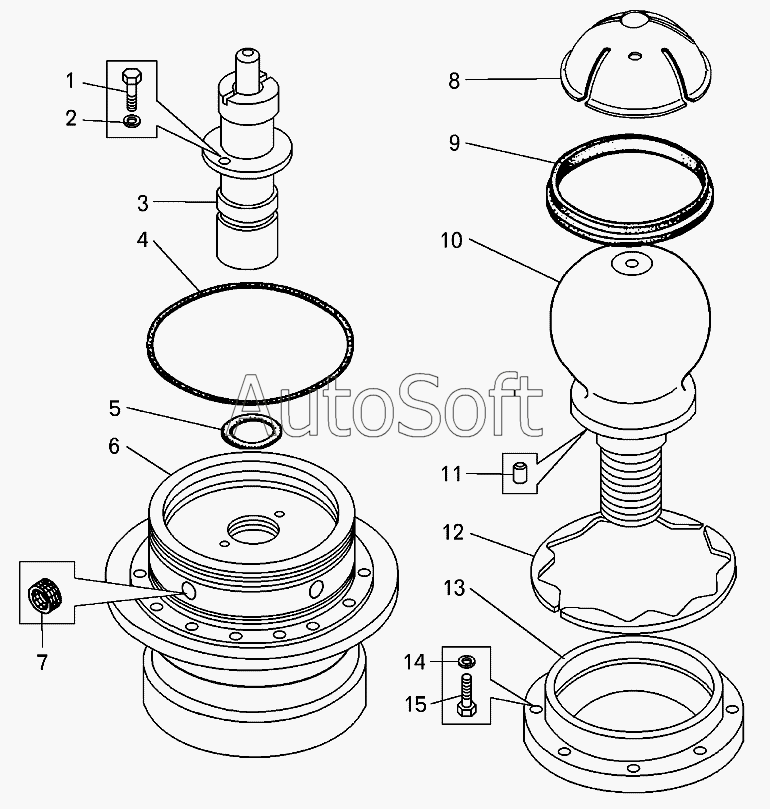 1
2
3
4
5
6
7
8
9
10
11
12
13
14
15
AutoSoft