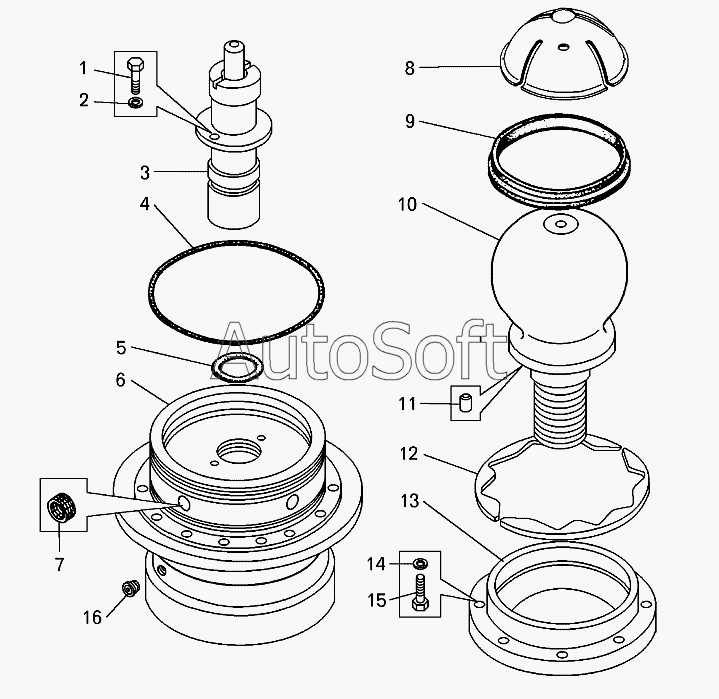 1
2
3
4
5
6
7
16
8
9
10
11
12
13
14
15
AutoSoft