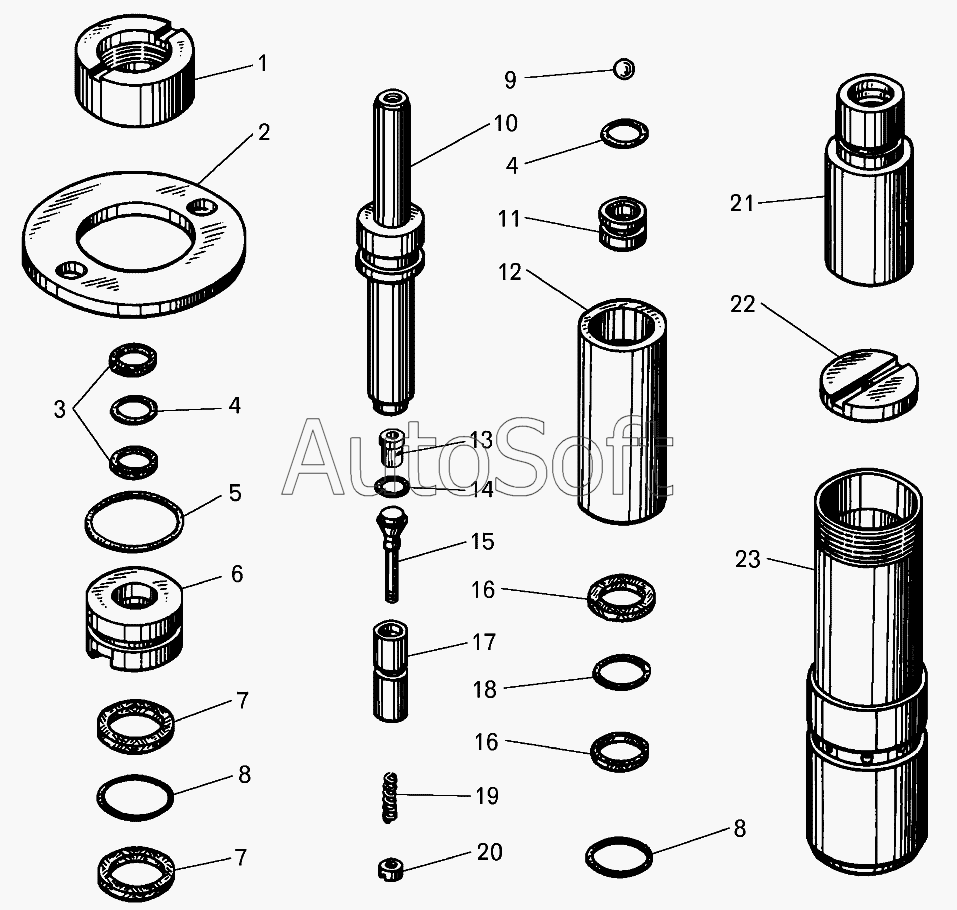 1
2
3
4
5
6
7
8
7
9
10
4
11
12
13
14
15
16
17
18
16
19
20
8
21
22
23
AutoSoft