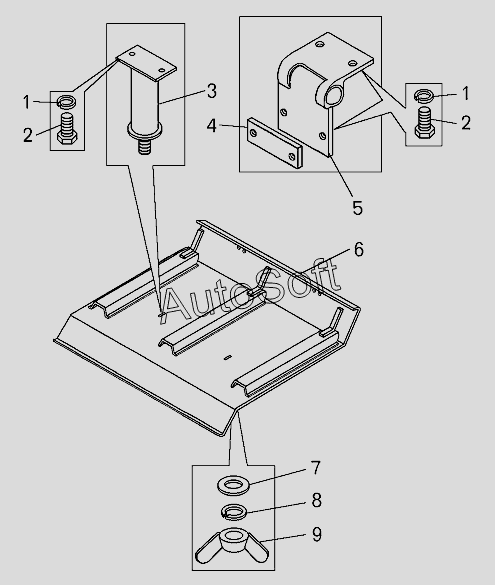 1
2
3
4
1
2
5
6
AutoSoft
7
8
9