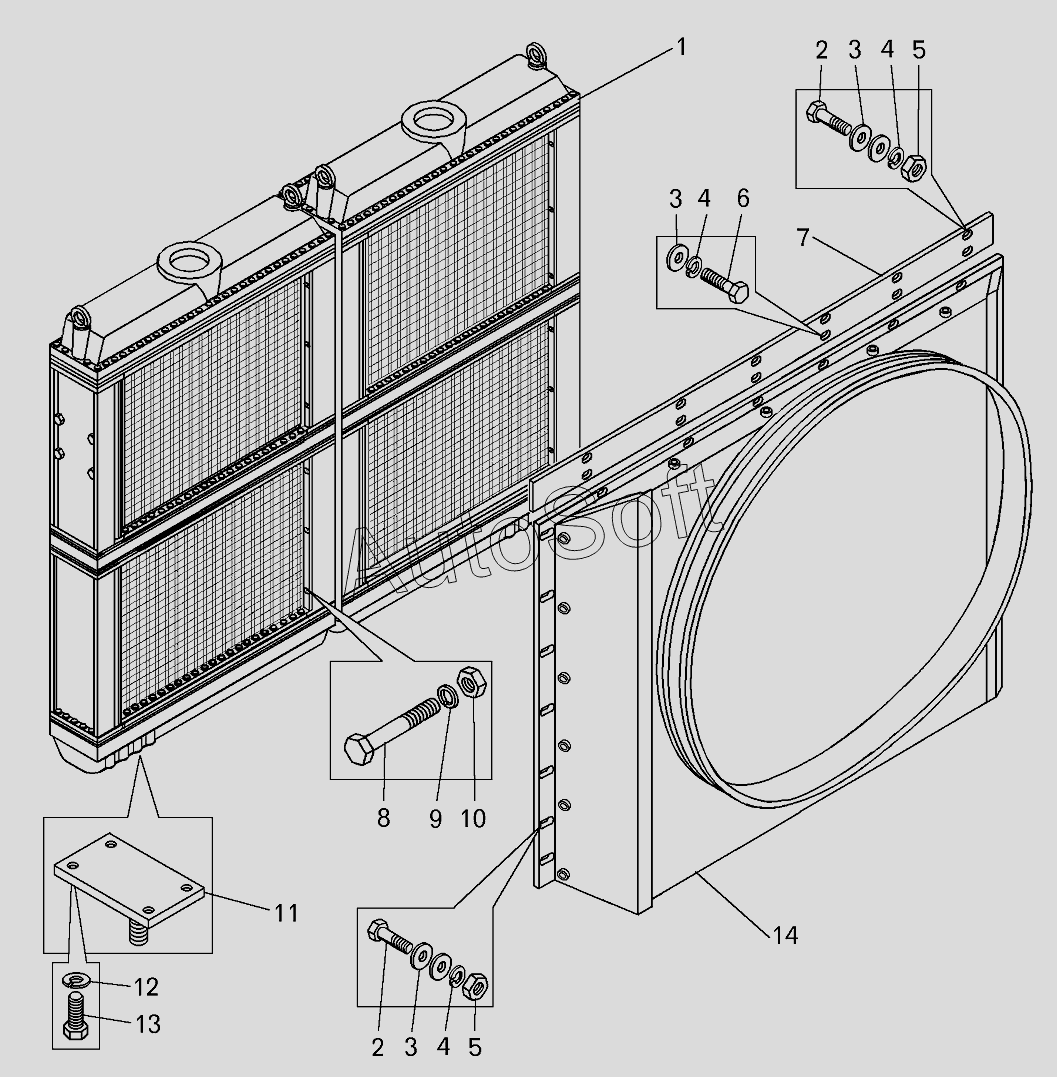 1
2 3 4 5
3 4 6
7
AutoSoft
8 9 10
11
12
13
14
2 3 4 5