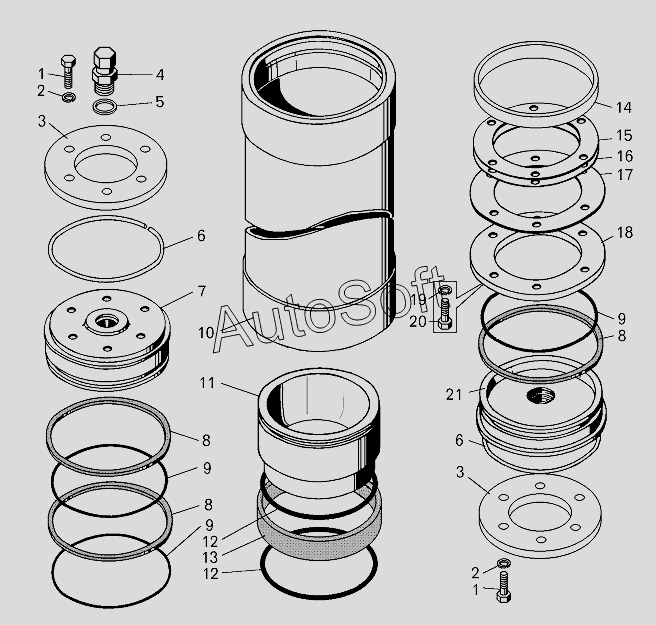 1
2
4
5
3
6
7
8
9
8
9
10
AutoSoft
11
12
13
12
14
15
16
17
18
19
20
9
8
21
6
3
2
1